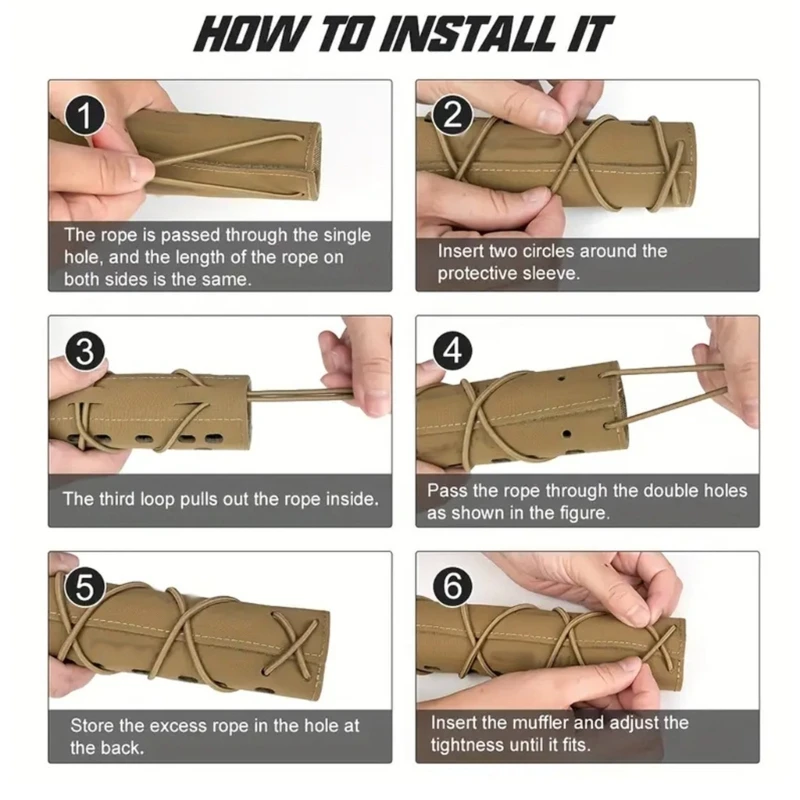 HOW TO INSTALL IT

1
The rope is passed through the single hole, and the length of the rope on both sides is the same.

2
Insert two circles around the protective sleeve.

3
The third loop pulls out the rope inside.

4
Pass the rope through the double holes as shown in the figure.

5
Store the excess rope in the hole at the back.

6
Insert the muffler and adjust the tightness until it fits.