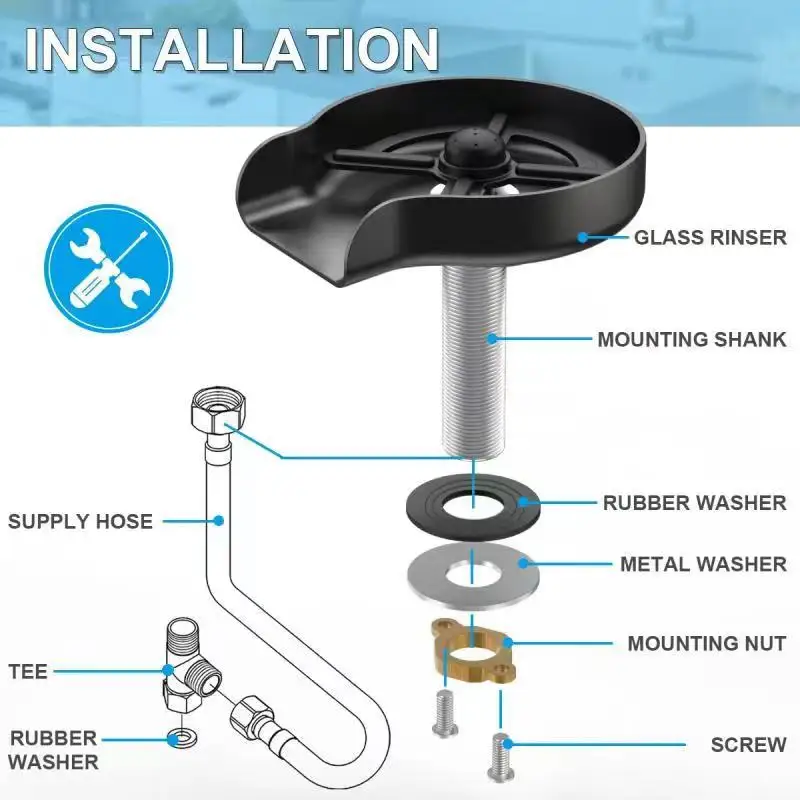 INSTALLATION

GLASS RINSER

MOUNTING SHANK

SUPPLY HOSE

RUBBER WASHER

METAL WASHER

MOUNTING NUT

TEE

RUBBER WASHER

SCREW