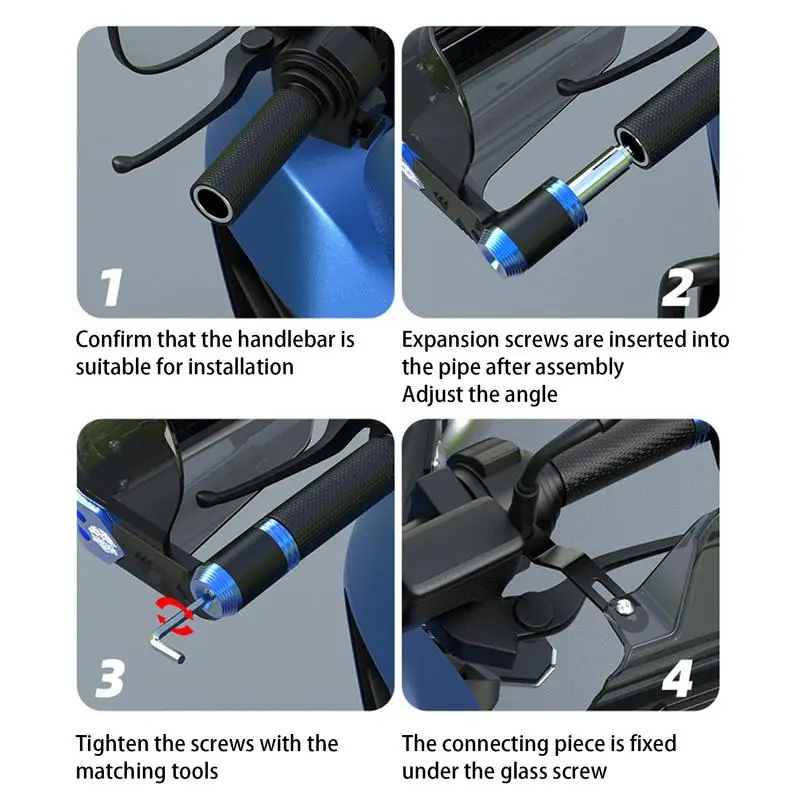 1

Confirm that the handlebar is suitable for installation

2

Expansion screws are inserted into the pipe after assembly
Adjust the angle

3

Tighten the screws with the matching tools

4

The connecting piece is fixed under the glass screw