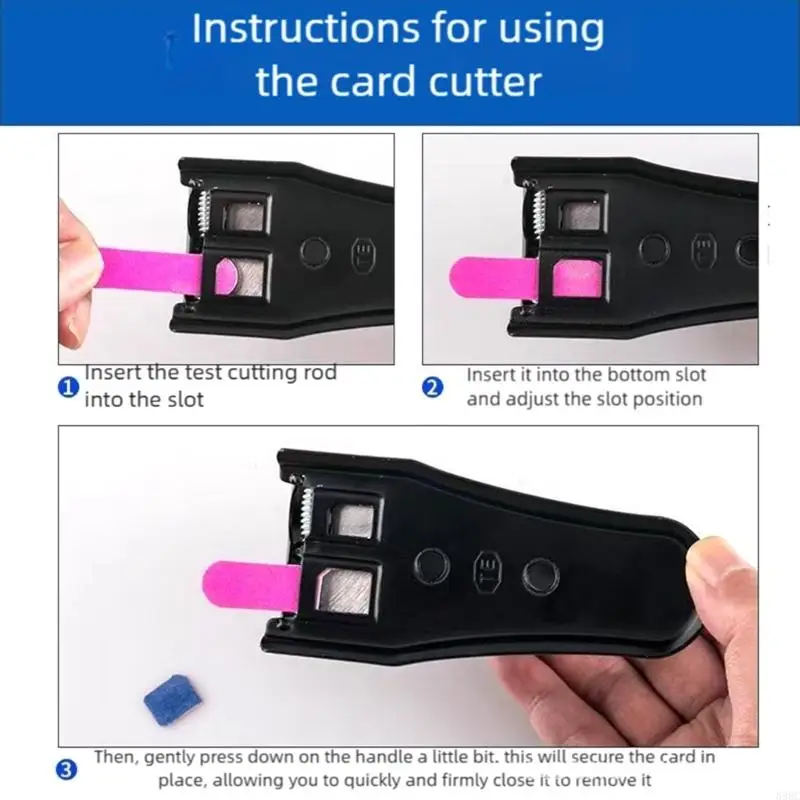 Instructions for using the card cutter

1 Insert the test cutting rod into the slot

2 Insert it into the bottom slot and adjust the slot position

3 Then, gently press down on the handle a little bit. this will secure the card in place, allowing you to quickly and firmly close it to remove it