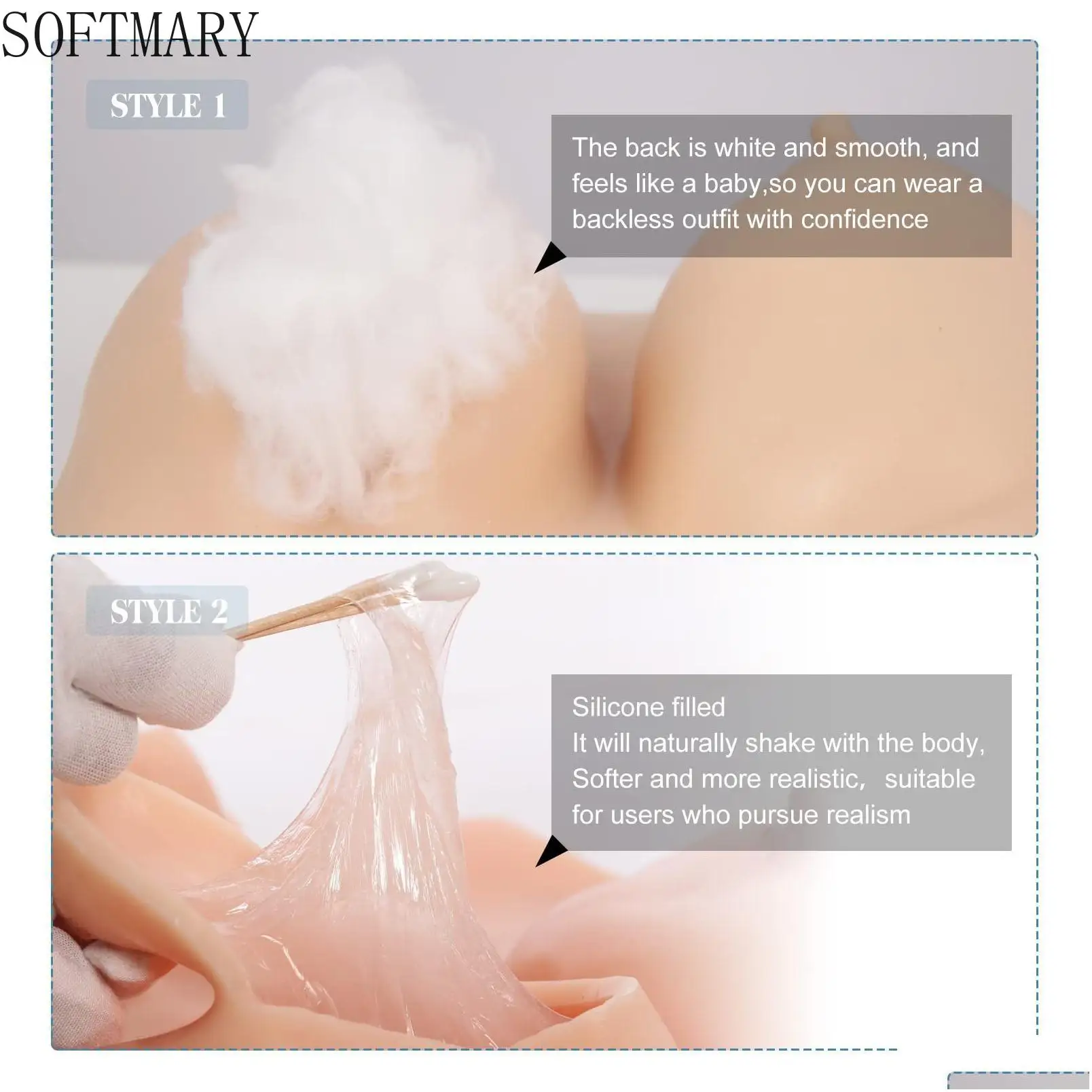 SOFTMARY

STYLE 1

The back is white and smooth, and feels like a baby,so you can wear a backless outfit with confidence

STYLE 2

Silicone filled
It will naturally shake with the body, Softer and more realistic, suitable for users who pursue realism