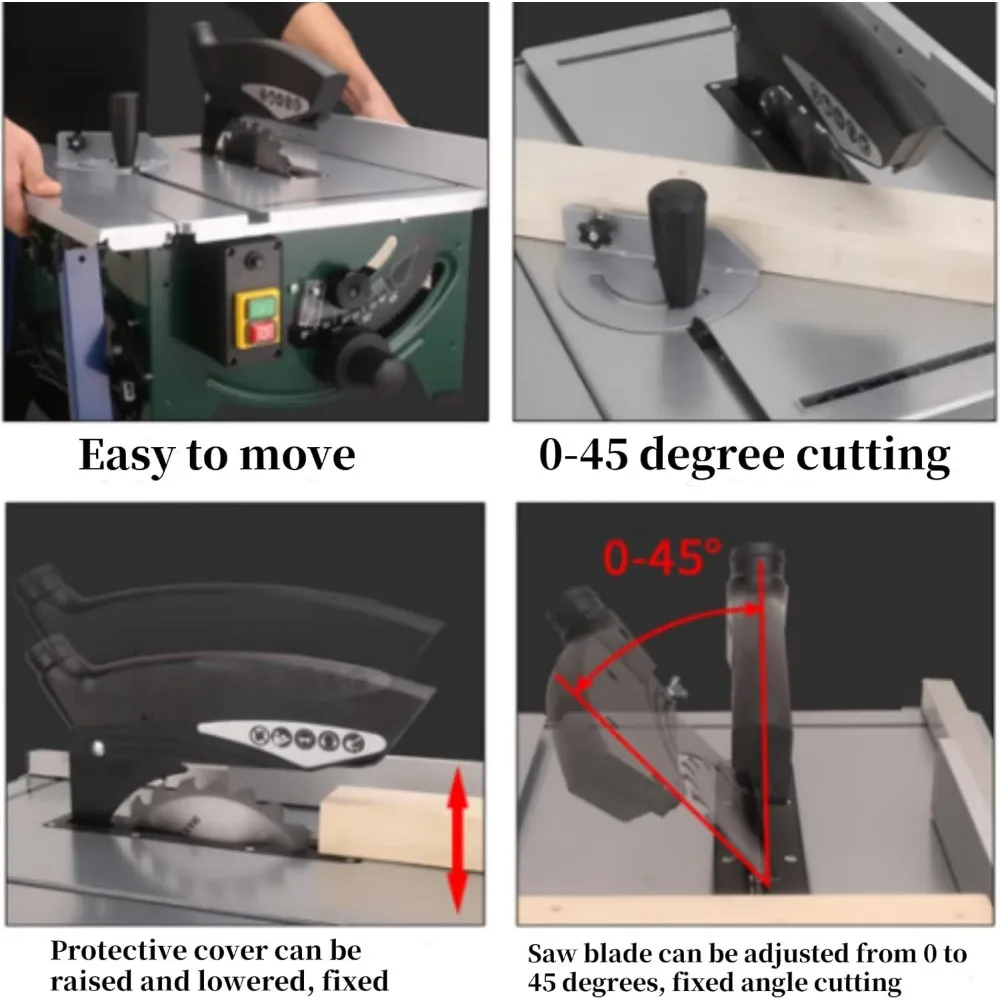 Easy to move

0-45 degree cutting

0-45°

Protective cover can be raised and lowered, fixed

Saw blade can be adjusted from 0 to 45 degrees, fixed angle cutting