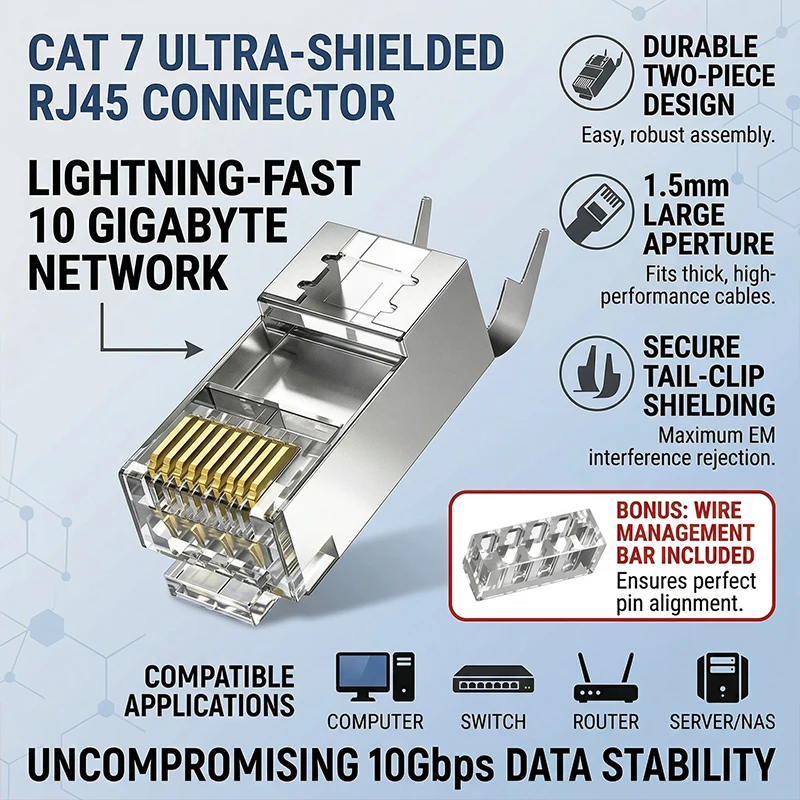 CAT 7 ULTRA-SHIELDED RJ45 CONNECTOR

LIGHTNING-FAST 10 GIGABYTE NETWORK

DURABLE TWO-PIECE DESIGN
Easy, robust assembly.

1.5mm LARGE APERTURE
Fits thick, high-performance cables.

SECURE TAIL-CLIP SHIELDING
Maximum EM interference rejection.

BONUS: WIRE MANAGEMENT BAR INCLUDED
Ensures perfect pin alignment.

COMPATIBLE APPLICATIONS

COMPUTER

SWITCH

ROUTER

SERVER/NAS

UNCOMPROMISING 10Gbps DATA STABILITY