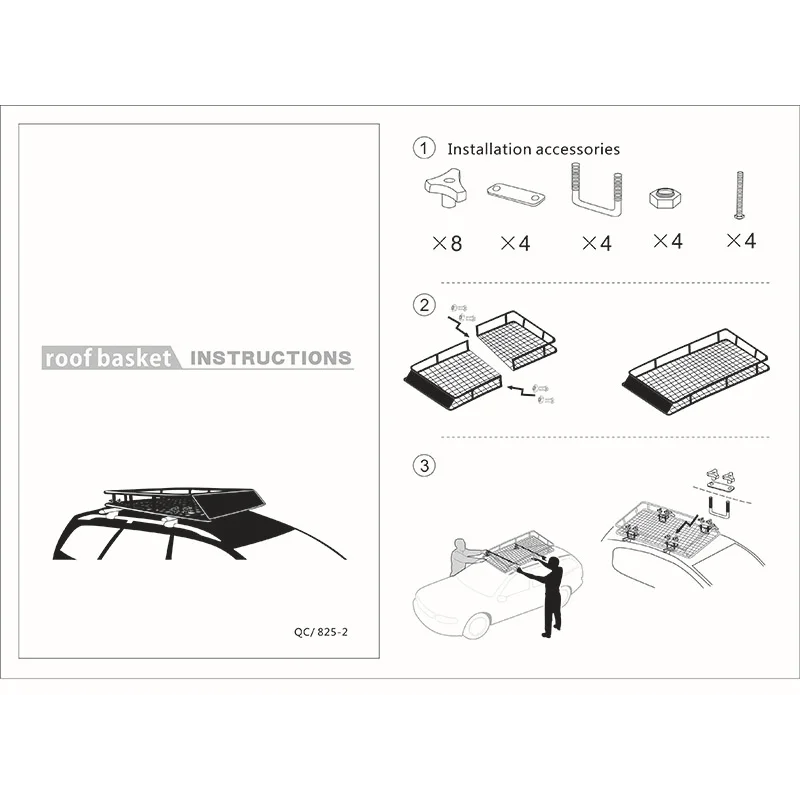 roof basket INSTRUCTIONS

QC/ 825-2

1 Installation accessories

×8 ×4 ×4 ×4 ×4

2

3