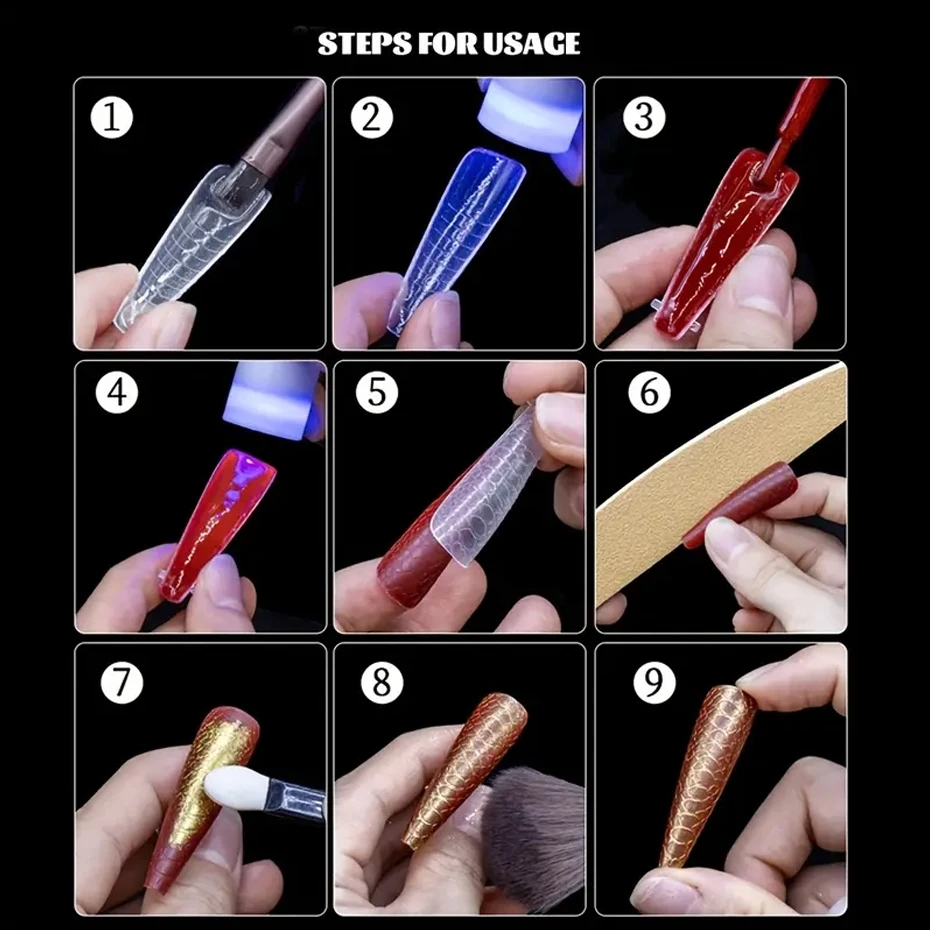 STEPS FOR USAGE

1

2

3

4

5

6

7

8

9