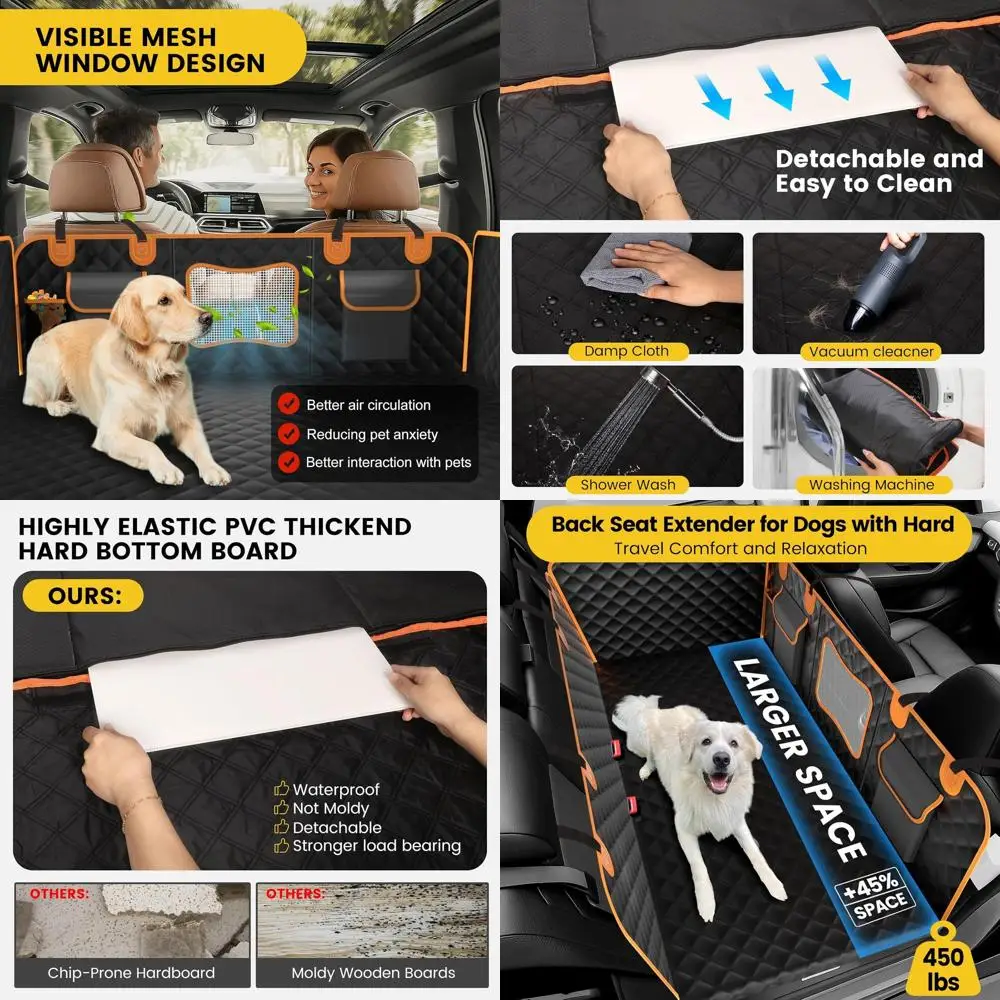 VISIBLE MESH WINDOW DESIGN

Better air circulation
Reducing pet anxiety
Better interaction with pets

Detachable and Easy to Clean

Damp Cloth
Vacuum cleacner
Shower Wash
Washing Machine

HIGHLY ELASTIC PVC THICKEND HARD BOTTOM BOARD

OURS:

Waterproof
Not Moldy
Detachable
Stronger load bearing

OTHERS:
Chip-Prone Hardboard

OTHERS:
Moldy Wooden Boards

Back Seat Extender for Dogs with Hard
Travel Comfort and Relaxation

LARGER SPACE

+45% SPACE

450 lbs