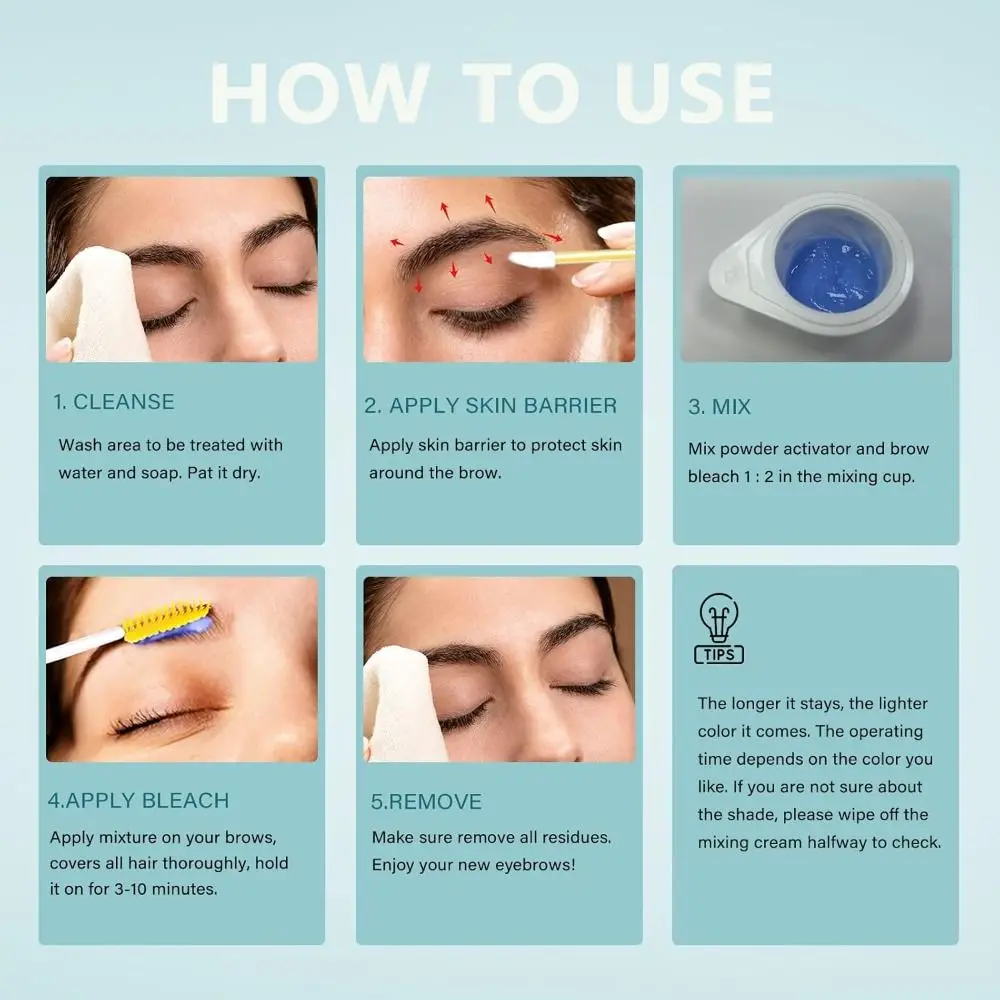 HOW TO USE

1. CLEANSE

Wash area to be treated with water and soap. Pat it dry.

2. APPLY SKIN BARRIER

Apply skin barrier to protect skin around the brow.

3. MIX

Mix powder activator and brow bleach 1 : 2 in the mixing cup.

4.APPLY BLEACH

Apply mixture on your brows, covers all hair thoroughly, hold it on for 3-10 minutes.

5.REMOVE

Make sure remove all residues. Enjoy your new eyebrows!

TIPS

The longer it stays, the lighter color it comes. The operating time depends on the color you like. If you are not sure about the shade, please wipe off the mixing cream halfway to check.