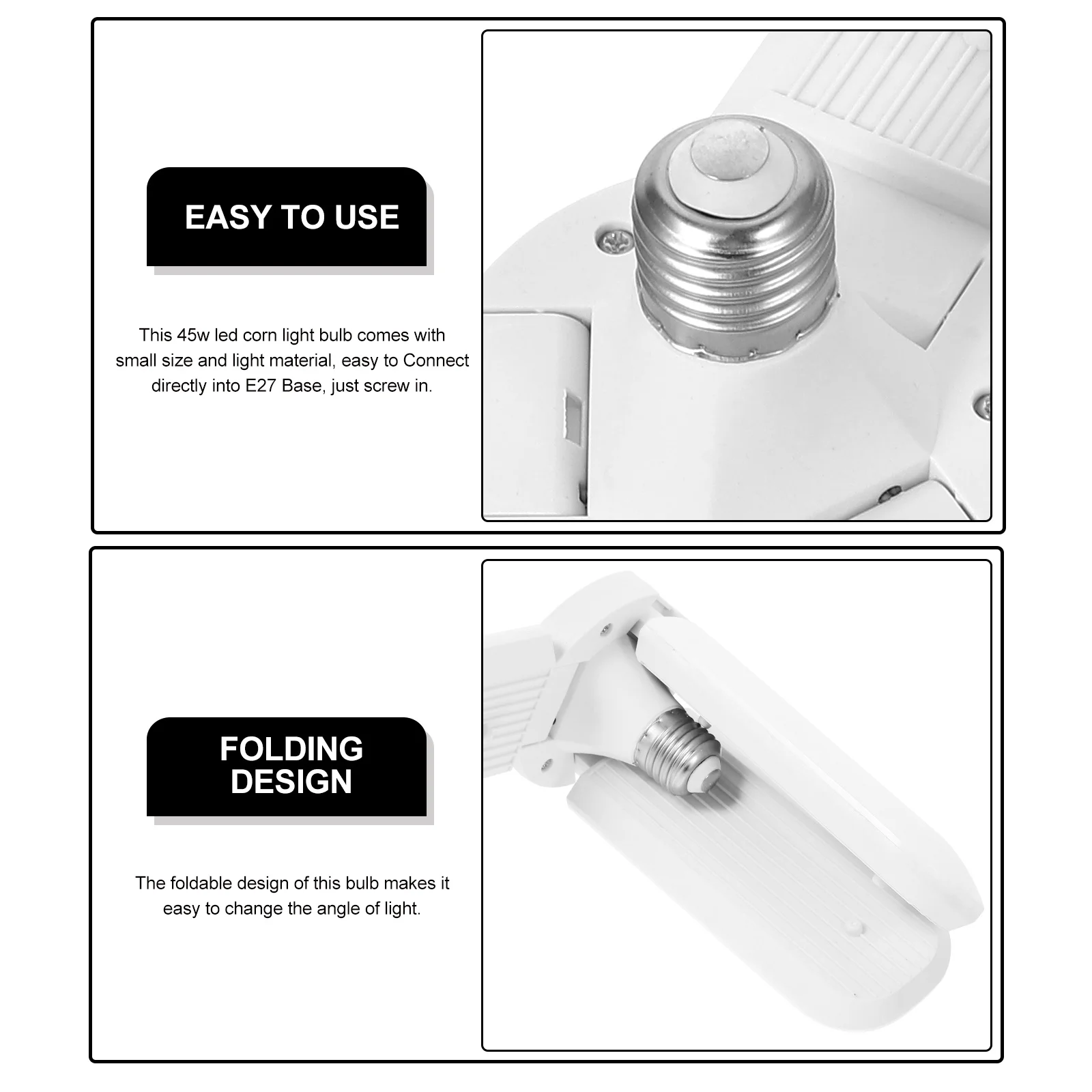 EASY TO USE

This 45w led corn light bulb comes with small size and light material, easy to Connect directly into E27 Base, just screw in.

FOLDING DESIGN

The foldable design of this bulb makes it easy to change the angle of light.