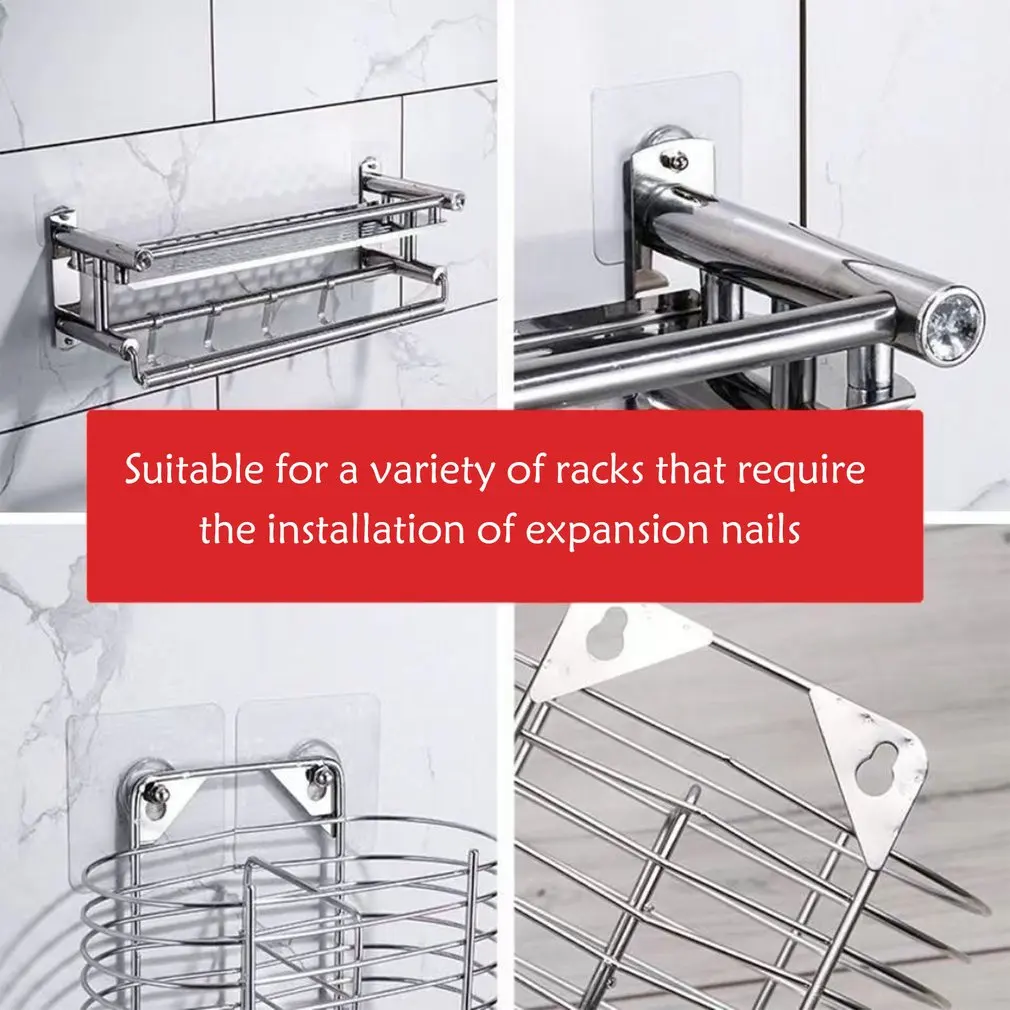 Suitable for a variety of racks that require the installation of expansion nails