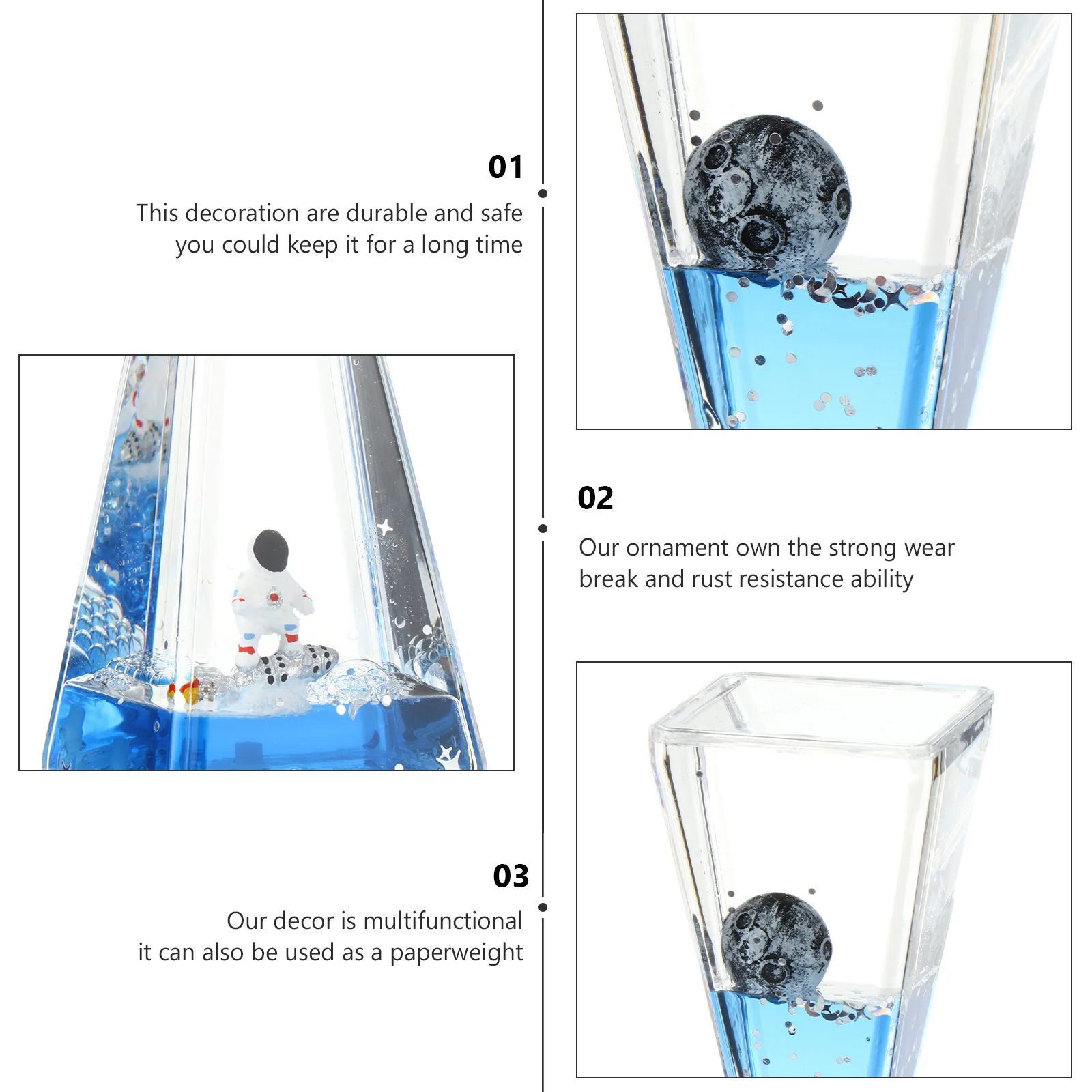 01

This decoration are durable and safe you could keep it for a long time

02

Our ornament own the strong wear break and rust resistance ability

03

Our decor is multifunctional it can also be used as a paperweight