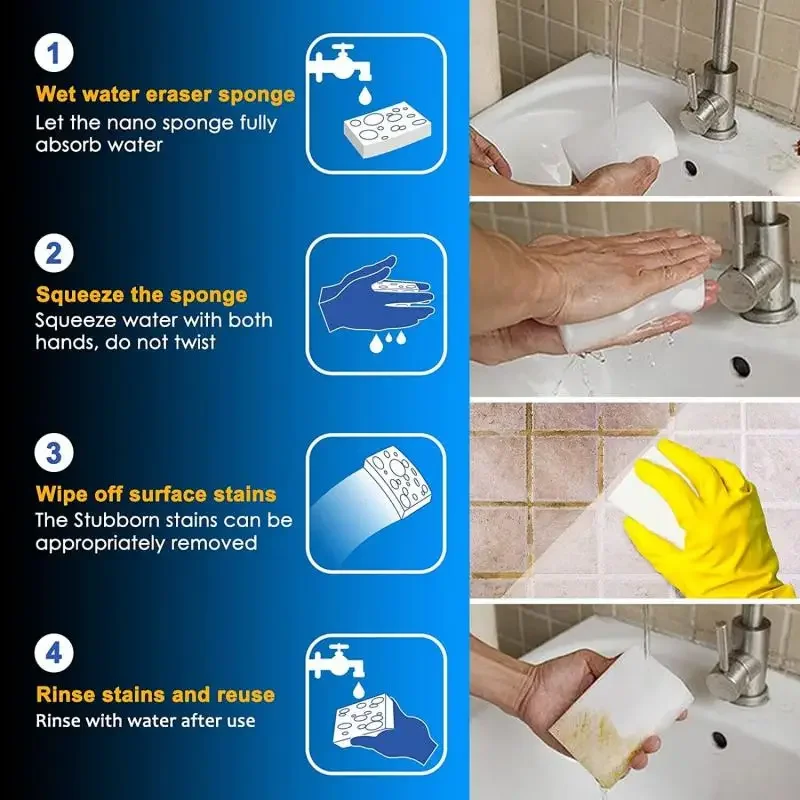 1

Wet water eraser sponge

Let the nano sponge fully absorb water

2

Squeeze the sponge

Squeeze water with both hands, do not twist

3

Wipe off surface stains

The Stubborn stains can be appropriately removed

4

Rinse stains and reuse

Rinse with water after use