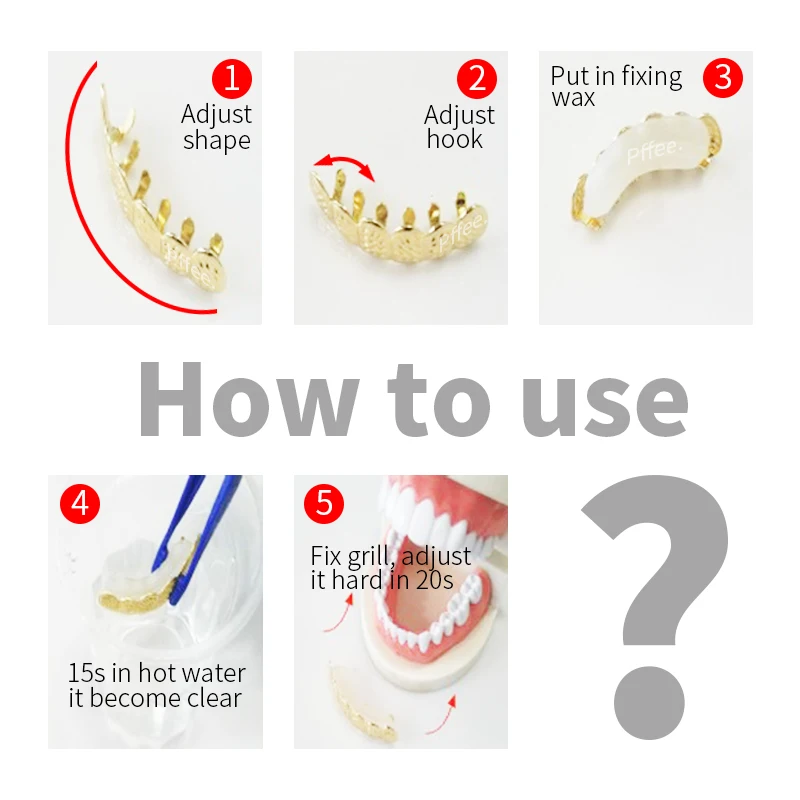 1
Adjust shape

Pffee.

2
Adjust hook

Pffee.

Put in fixing wax
3

Pffee.

How to use

4

15s in hot water it become clear

5

Fix grill, adjust it hard in 20s

?