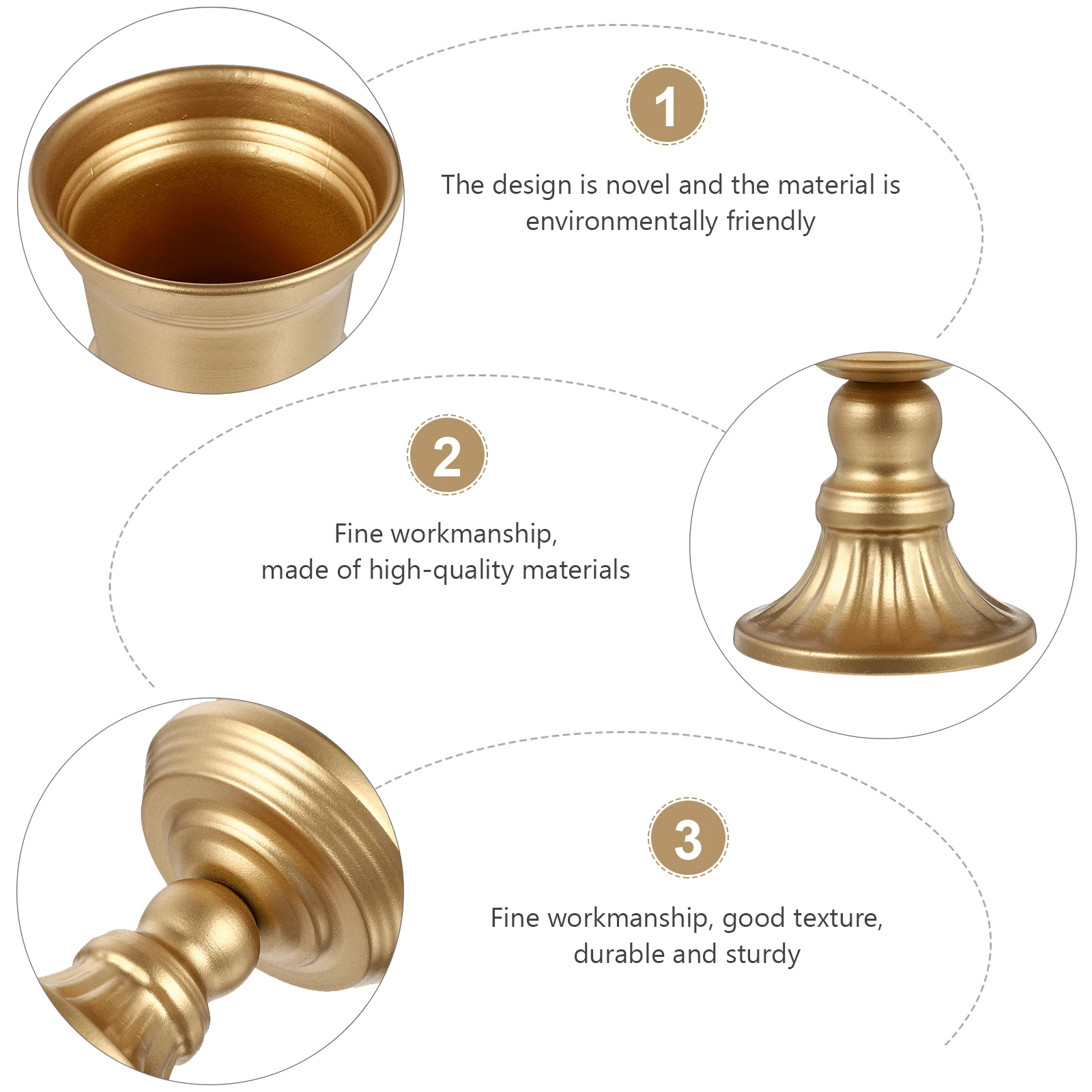 1

The design is novel and the material is environmentally friendly

2

Fine workmanship, made of high-quality materials

3

Fine workmanship, good texture, durable and sturdy