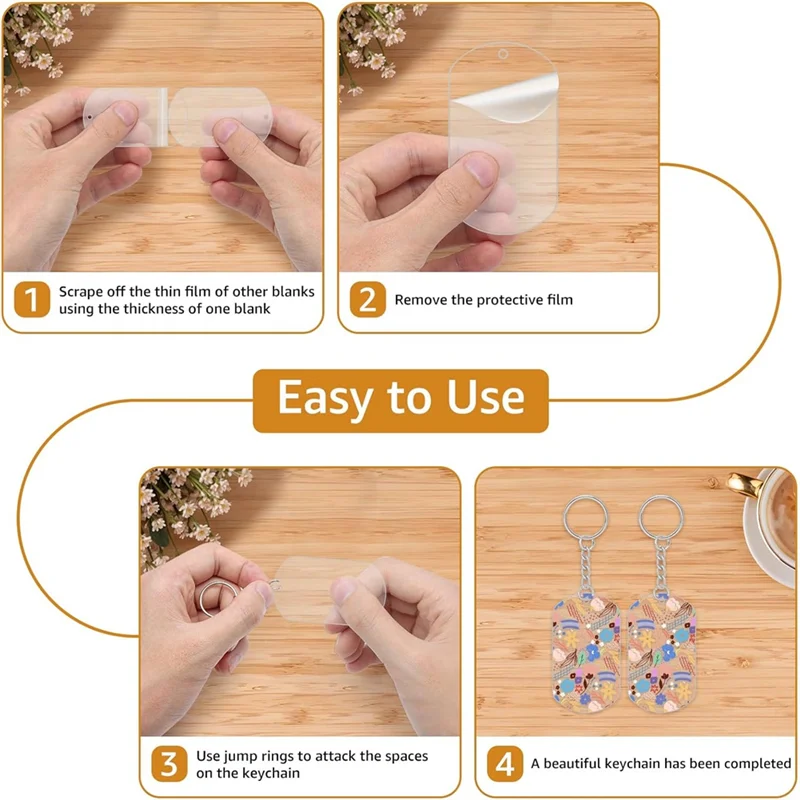 1 Scrape off the thin film of other blanks using the thickness of one blank

2 Remove the protective film

Easy to Use

3 Use jump rings to attack the spaces on the keychain

4 A beautiful keychain has been completed