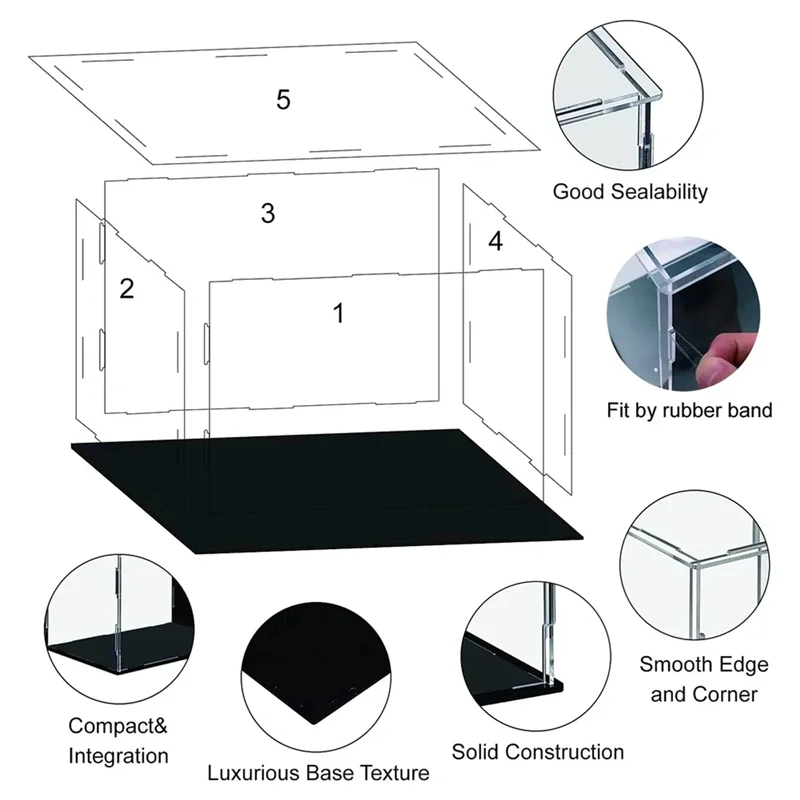 5

3

4

2

1

Good Sealability

Fit by rubber band

Smooth Edge and Corner

Compact& Integration

Luxurious Base Texture

Solid Construction