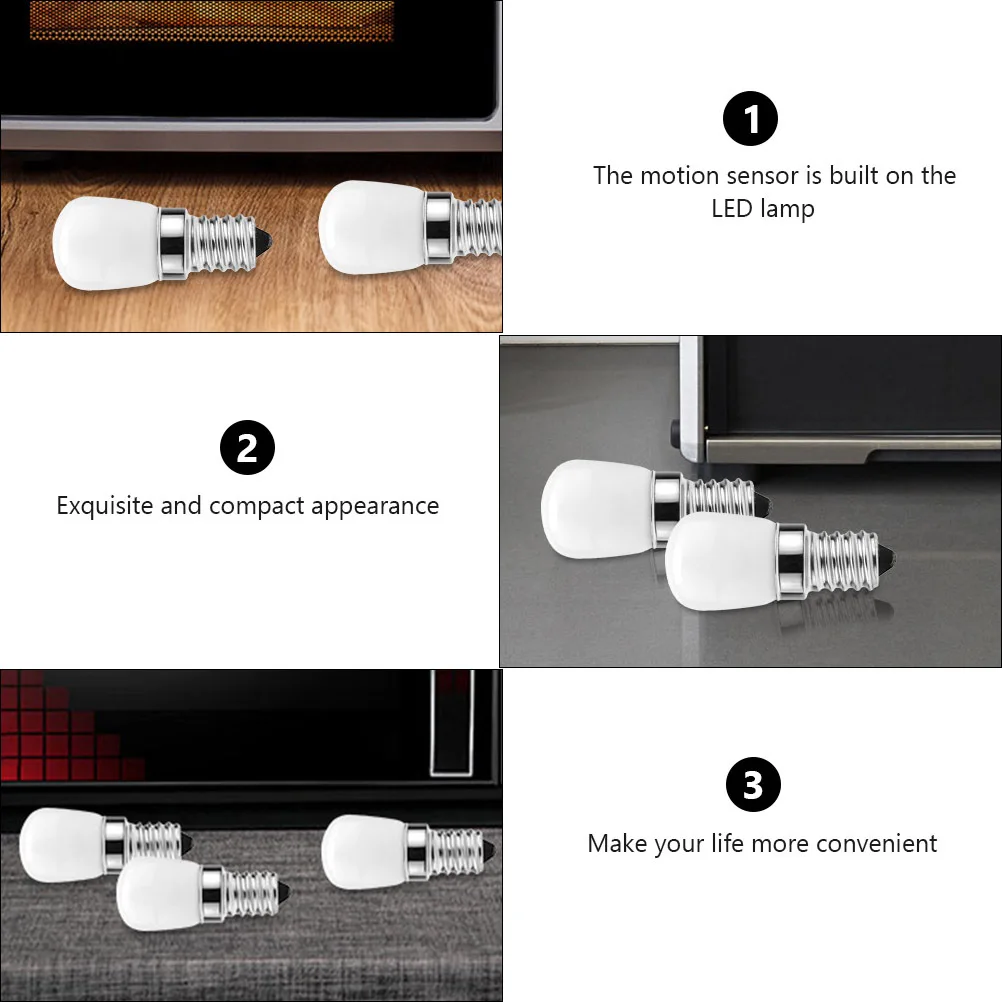 1

The motion sensor is built on the LED lamp

2

Exquisite and compact appearance

3

Make your life more convenient