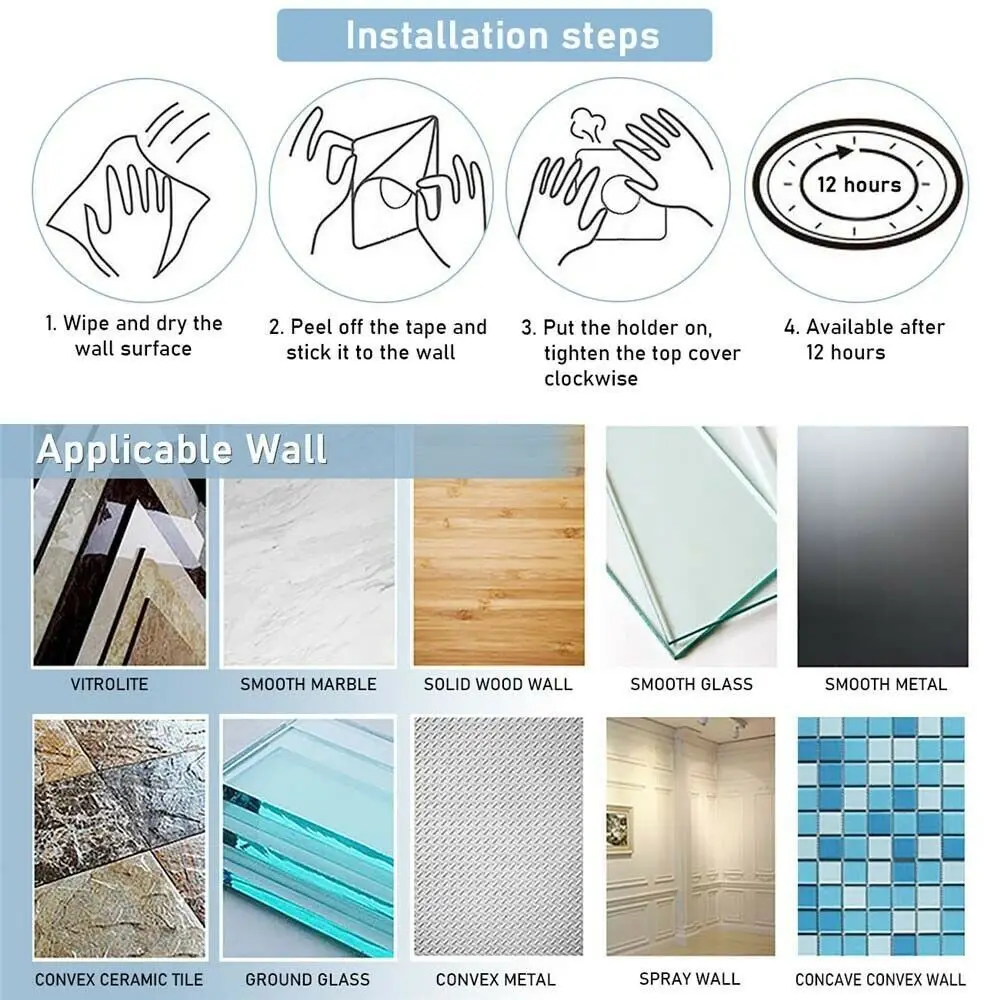 Installation steps

12 hours

1. Wipe and dry the wall surface

2. Peel off the tape and stick it to the wall

3. Put the holder on, tighten the top cover clockwise

4. Available after 12 hours

Applicable Wall

VITROLITE

SMOOTH MARBLE

SOLID WOOD WALL

SMOOTH GLASS

SMOOTH METAL

CONVEX CERAMIC TILE

GROUND GLASS

CONVEX METAL

SPRAY WALL

CONCAVE CONVEX WALL