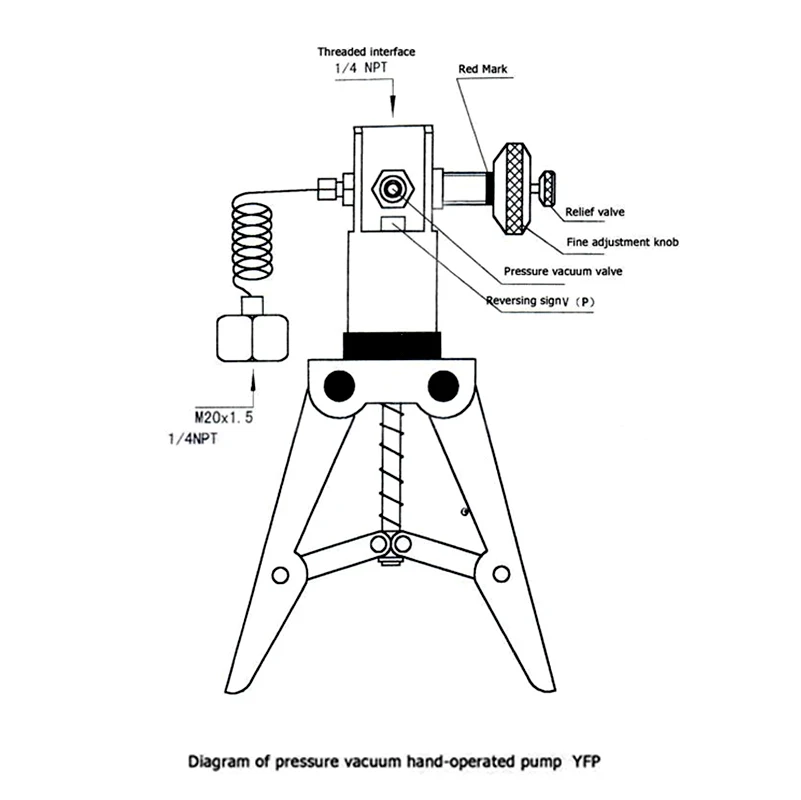 Threaded interface
1/4 NPT

Red Mark

Relief valve

Fine adjustment knob

Pressure vacuum valve

Reversing signV (P)

M20x1.5
1/4NPT

Diagram of pressure vacuum hand-operated pump YFP