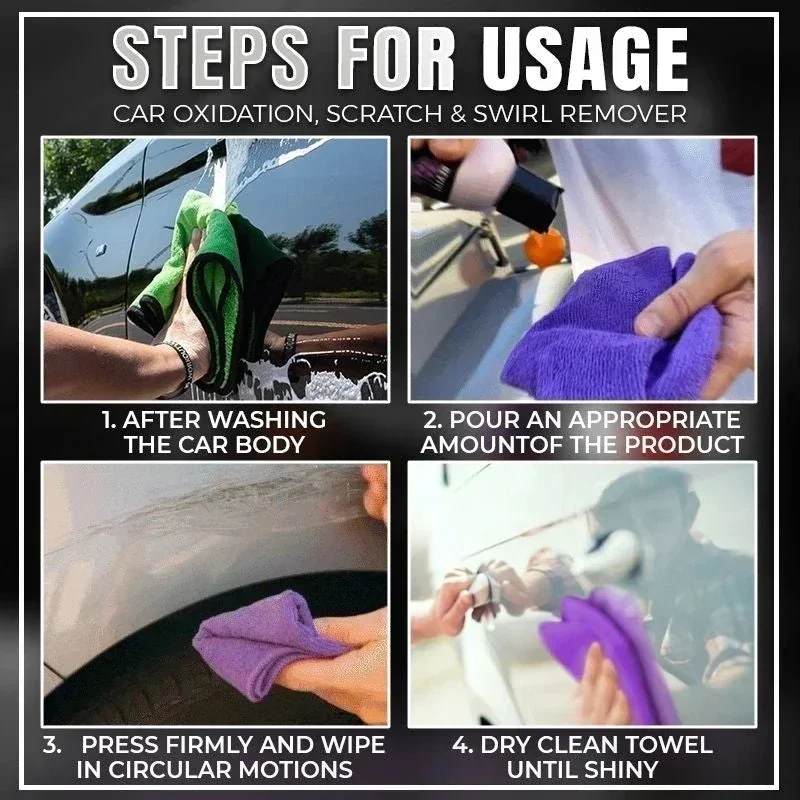 STEPS FOR USAGE

CAR OXIDATION, SCRATCH & SWIRL REMOVER

1. AFTER WASHING THE CAR BODY

2. POUR AN APPROPRIATE AMOUNTOF THE PRODUCT

3. PRESS FIRMLY AND WIPE IN CIRCULAR MOTIONS

4. DRY CLEAN TOWEL UNTIL SHINY