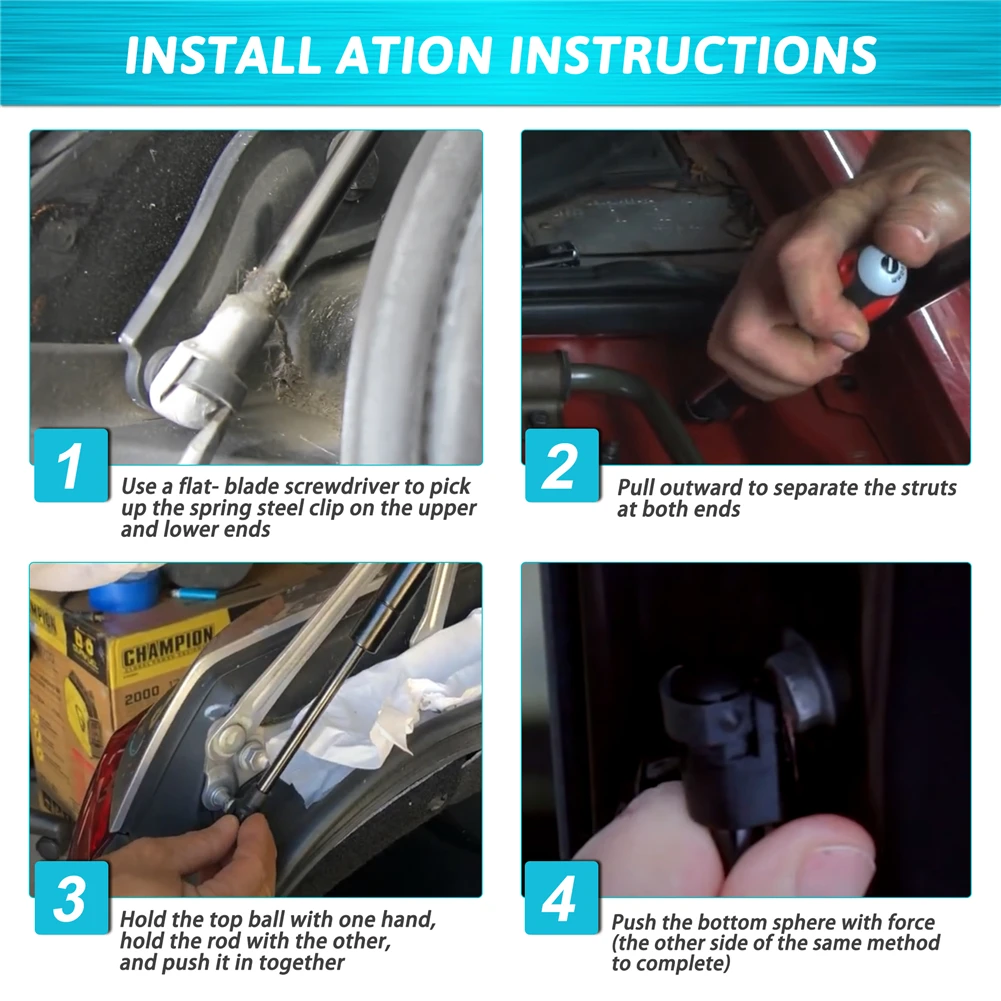 INSTALL ATION INSTRUCTIONS

1
Use a flat- blade screwdriver to pick up the spring steel clip on the upper and lower ends

2
Pull outward to separate the struts at both ends

CHAMPION
2000

3
Hold the top ball with one hand, hold the rod with the other, and push it in together

4
Push the bottom sphere with force (the other side of the same method to complete)