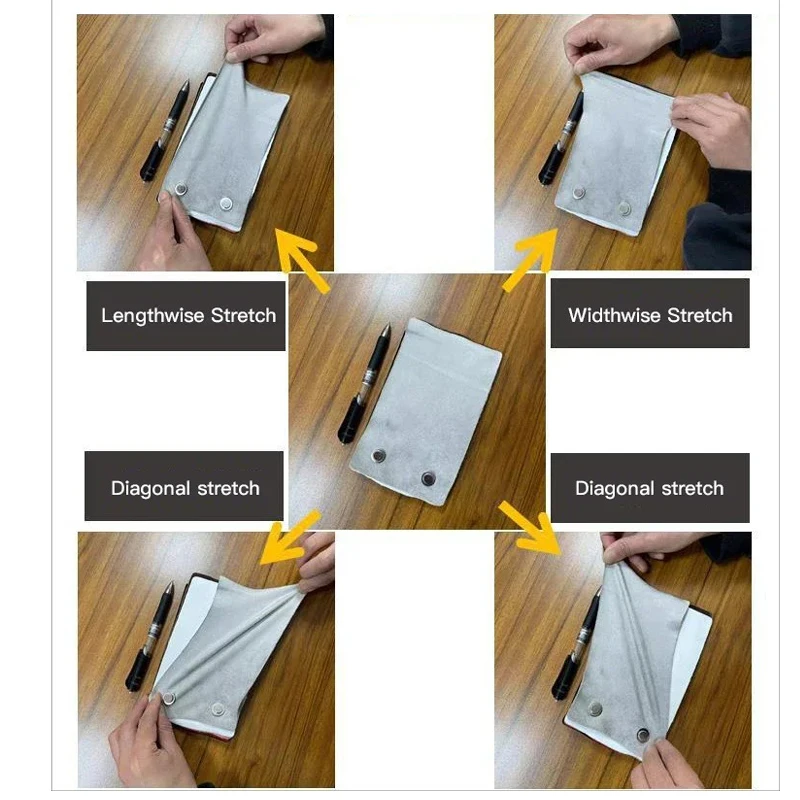 Lengthwise Stretch

Widthwise Stretch

Diagonal stretch

Diagonal stretch