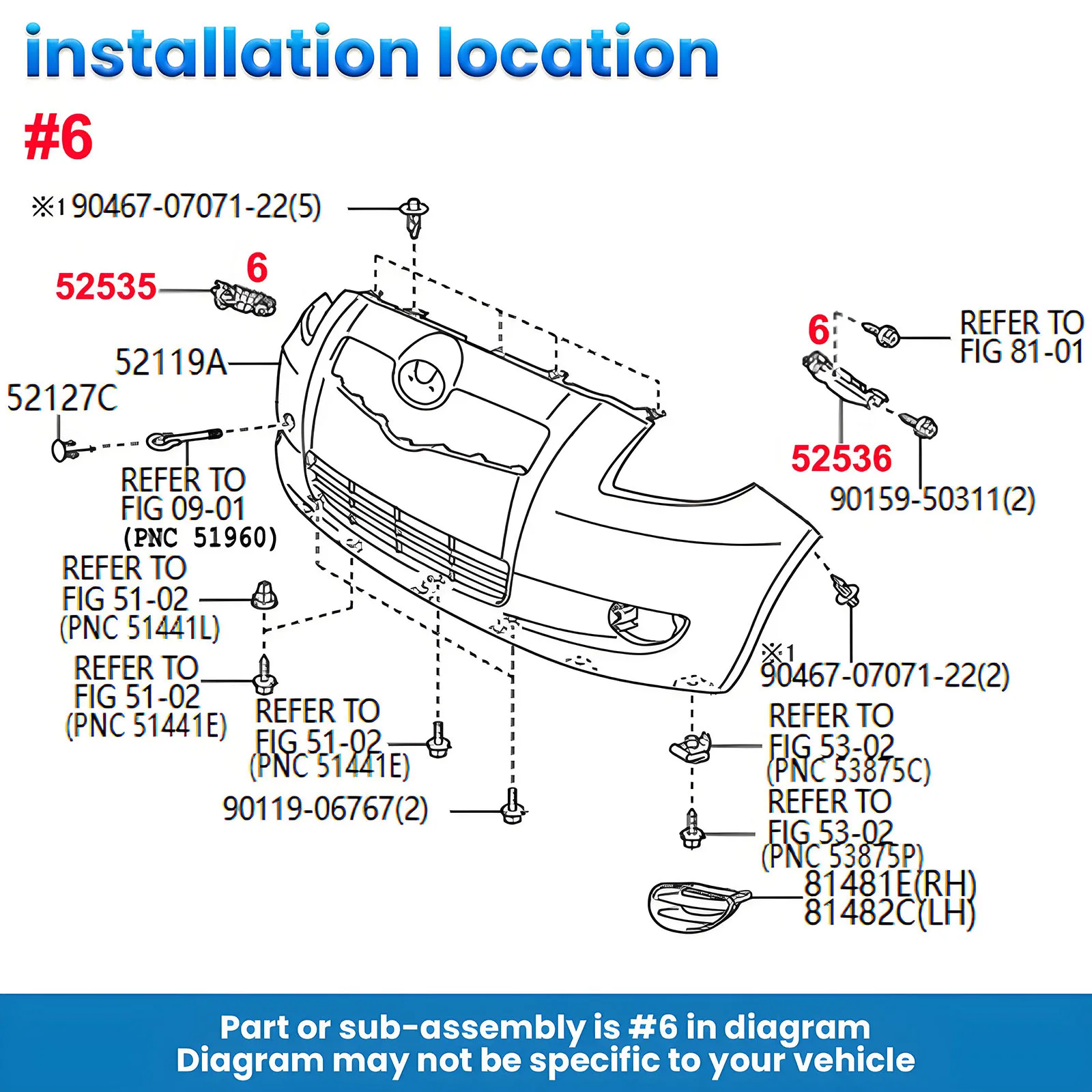 installation location

#6

※1 90467-07071-22(5)

52535

6

52119A

52127C

REFER TO FIG 09-01 (PNC 51960)

REFER TO FIG 51-02 (PNC 51441L)

REFER TO FIG 51-02 (PNC 51441E)

REFER TO FIG 51-02 (PNC 51441E)

90119-06767(2)

6

REFER TO FIG 81-01

52536

90159-50311(2)

※1 90467-07071-22(2)

REFER TO FIG 53-02 (PNC 53875C)

REFER TO FIG 53-02 (PNC 53875P)

81481E(RH)
81482C(LH)

Part or sub-assembly is #6 in diagram
Diagram may not be specific to your vehicle