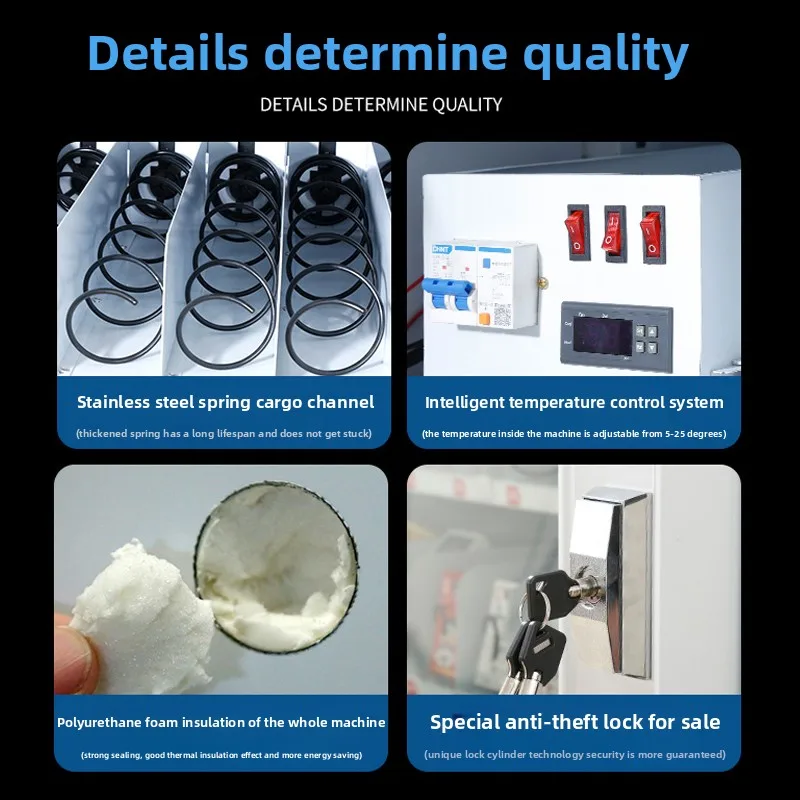 Details determine quality

DETAILS DETERMINE QUALITY

CHNT

Stainless steel spring cargo channel

(thickened spring has a long lifespan and does not get stuck)

Intelligent temperature control system

(the temperature inside the machine is adjustable from 5-25 degrees)

Polyurethane foam insulation of the whole machine

(strong sealing, good thermal insulation effect and more energy saving)

Special anti-theft lock for sale

(unique lock cylinder technology security is more guaranteed)