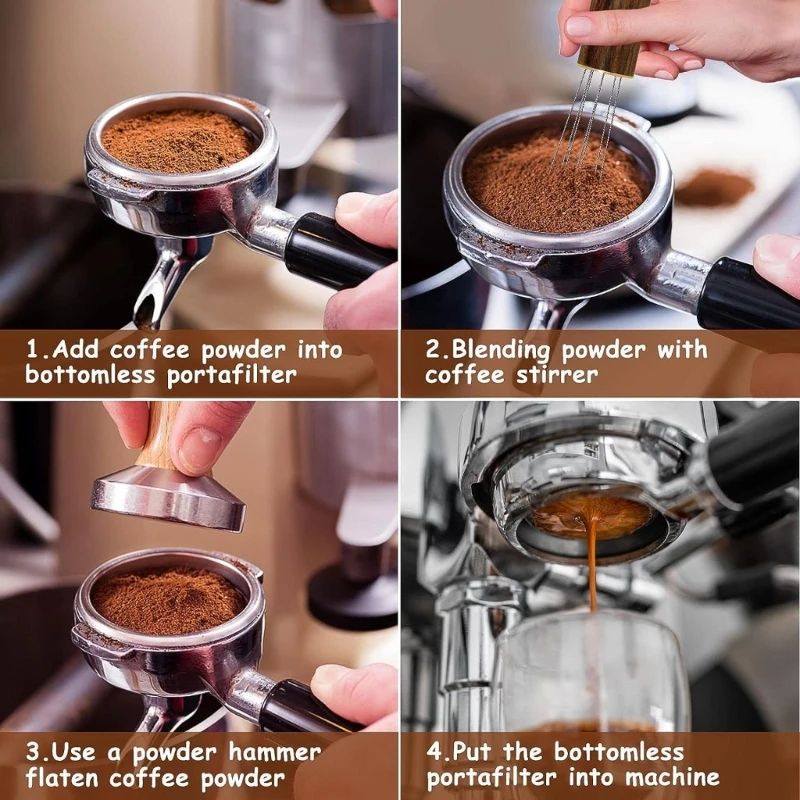 1.Add coffee powder into bottomless portafilter

2.Blending powder with coffee stirrer

3.Use a powder hammer flaten coffee powder

4.Put the bottomless portafilter into machine