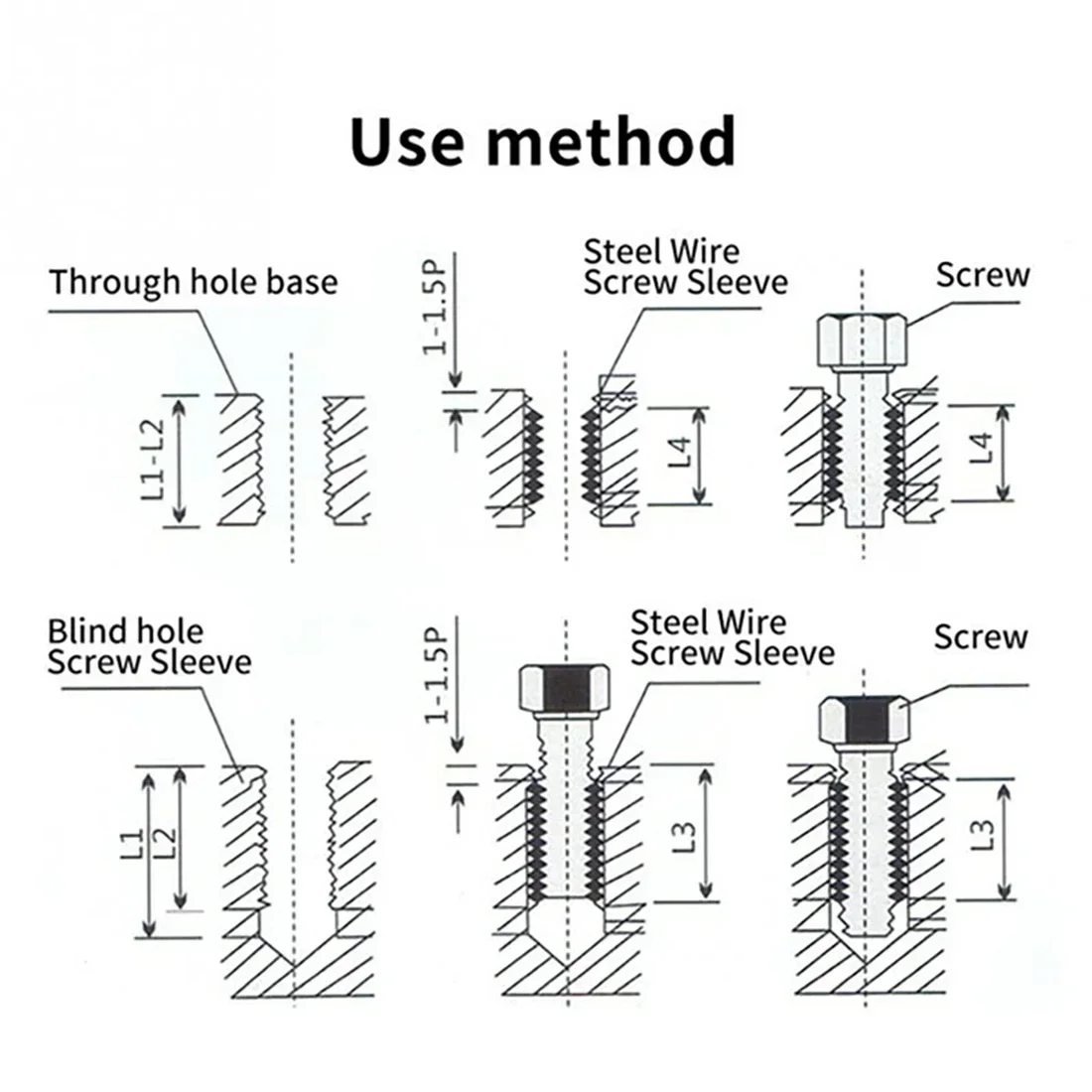 Use method

Through hole base

L1-L2

1-1.5P

Steel Wire Screw Sleeve

L4

Screw

L4

Blind hole Screw Sleeve

L1

L2

1-1.5P

Steel Wire Screw Sleeve

L3

Screw

L3