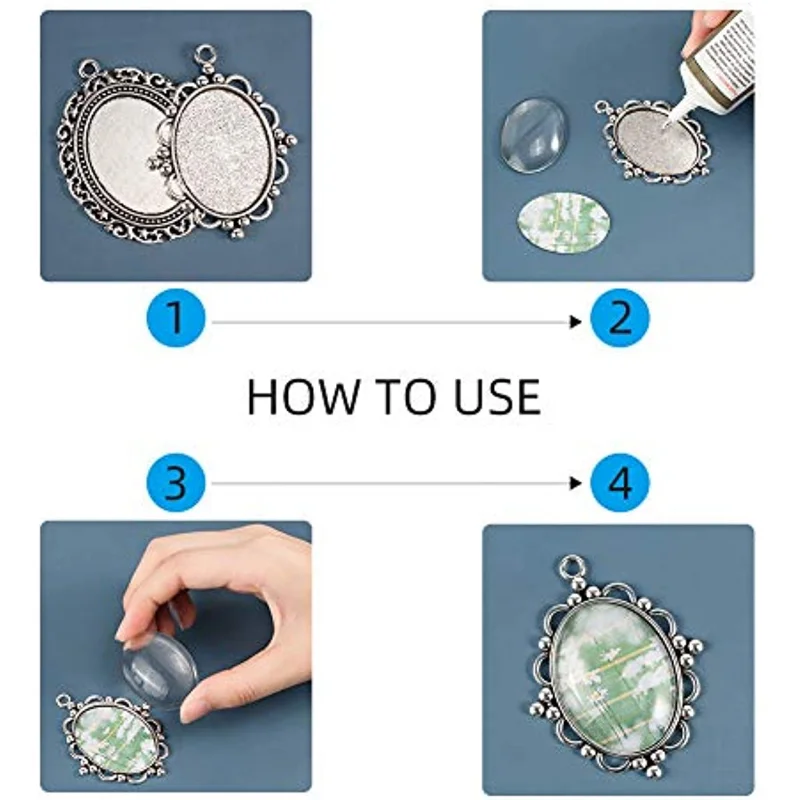 1

2

HOW TO USE

3

4