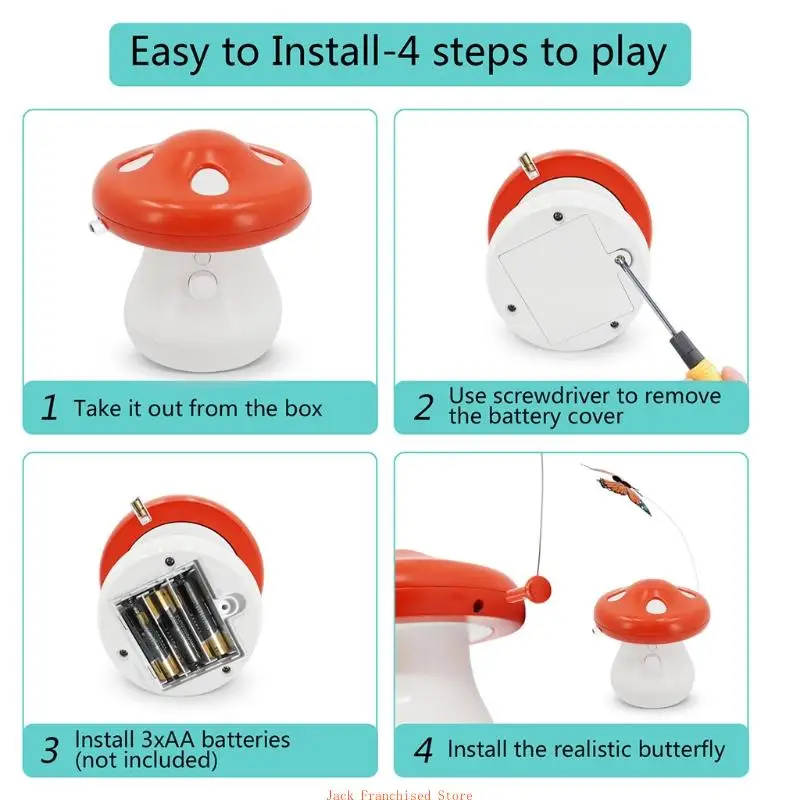 Easy to Install-4 steps to play

1 Take it out from the box

2 Use screwdriver to remove the battery cover

3 Install 3xAA batteries (not included)

4 Install the realistic butterfly

Jack Franchised Store