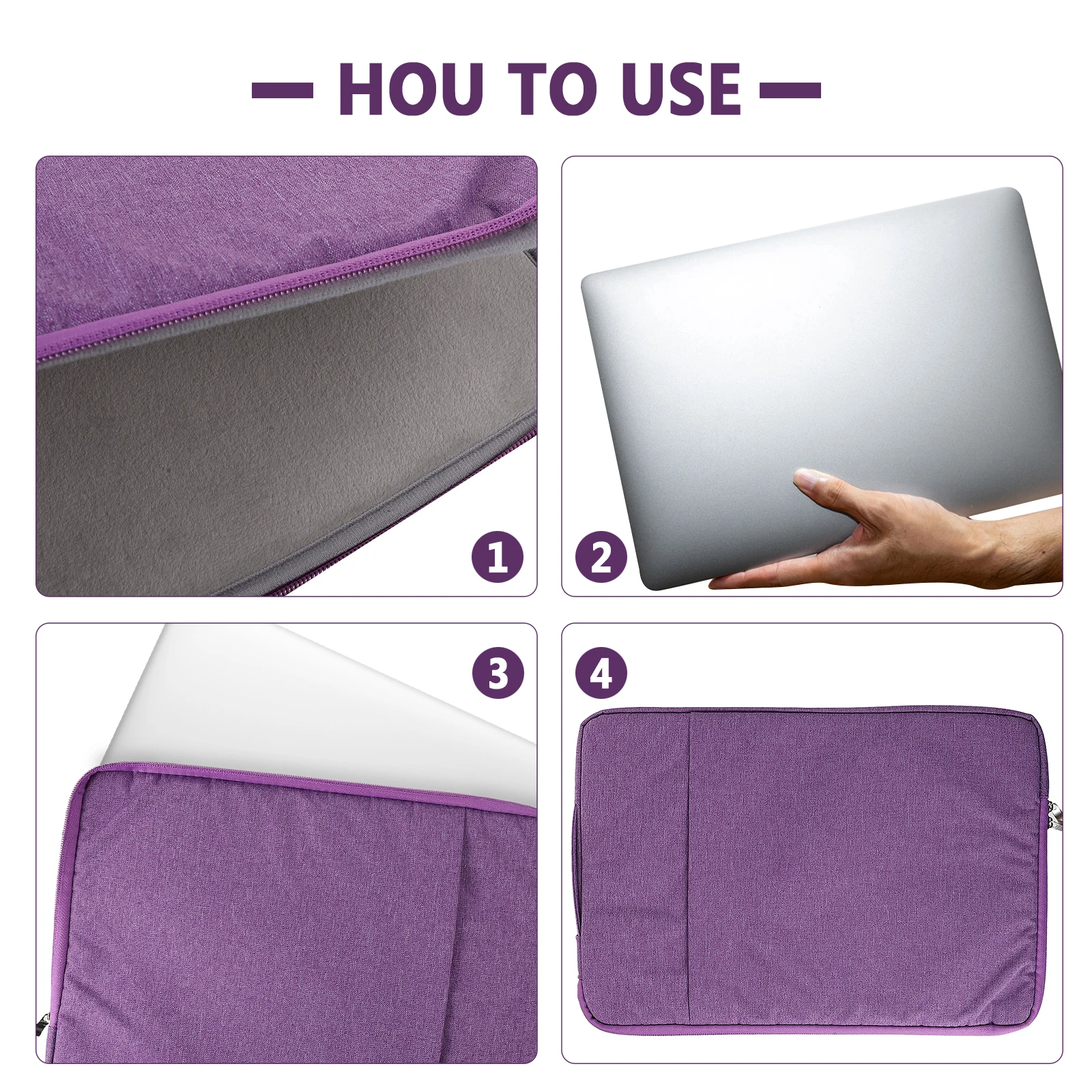 — HOU TO USE —

1

2

3

4