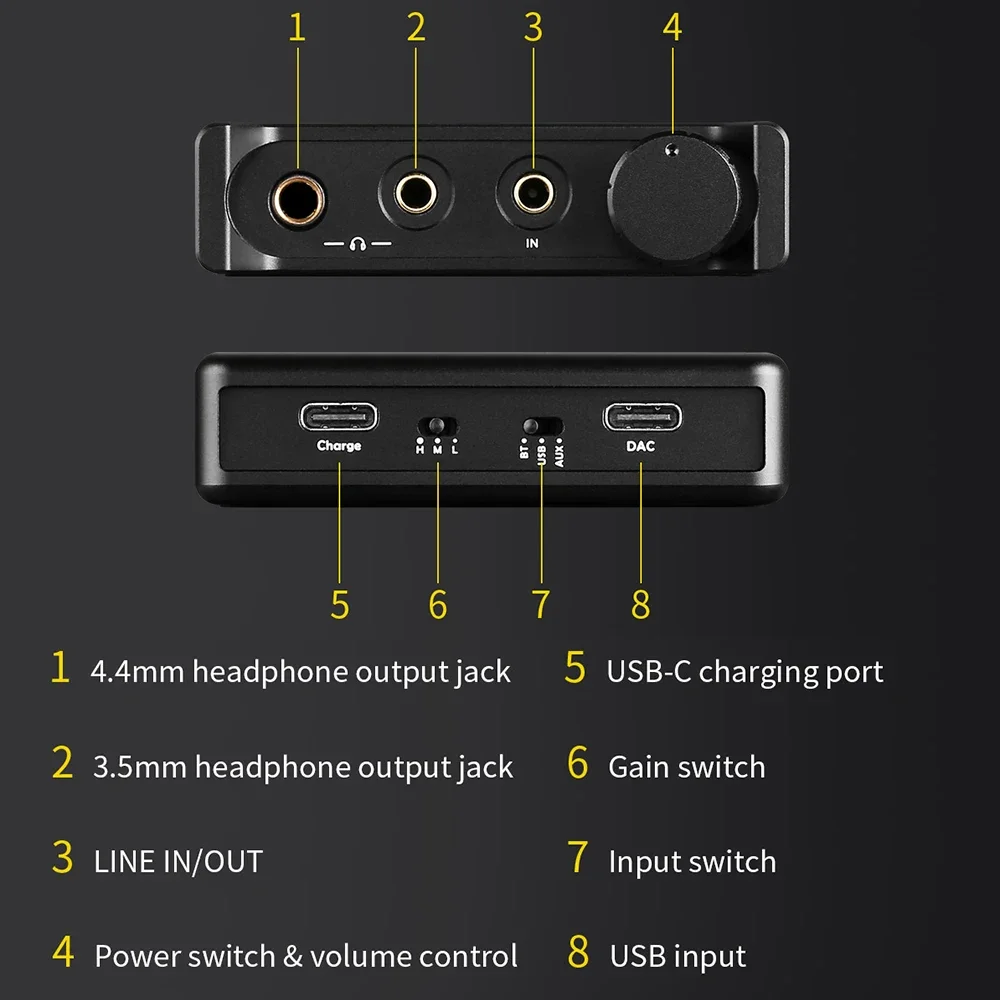 1 2 3 4

IN

Charge

H M L

BT USB AUX

DAC

5 6 7 8

1 4.4mm headphone output jack

2 3.5mm headphone output jack

3 LINE IN/OUT

4 Power switch & volume control

5 USB-C charging port

6 Gain switch

7 Input switch

8 USB input