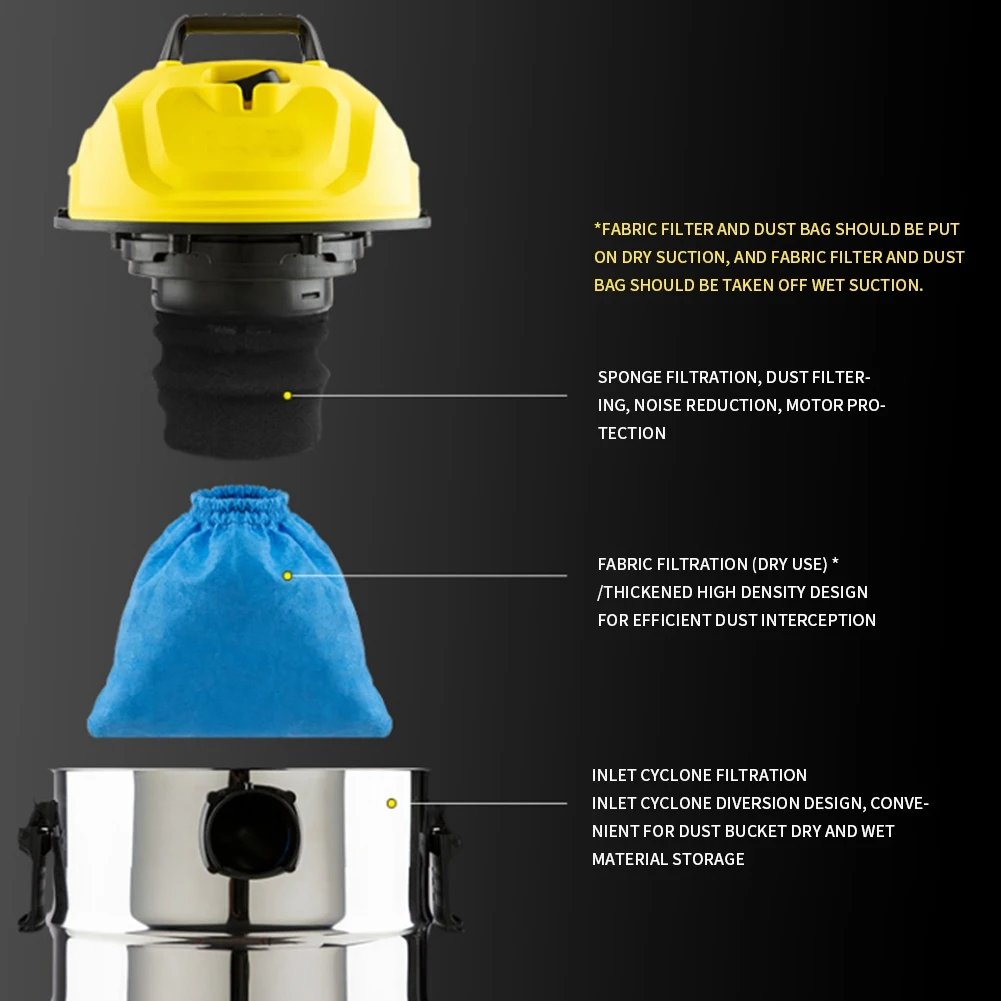 *FABRIC FILTER AND DUST BAG SHOULD BE PUT ON DRY SUCTION, AND FABRIC FILTER AND DUST BAG SHOULD BE TAKEN OFF WET SUCTION.

SPONGE FILTRATION, DUST FILTERING, NOISE REDUCTION, MOTOR PROTECTION

FABRIC FILTRATION (DRY USE) * /THICKENED HIGH DENSITY DESIGN FOR EFFICIENT DUST INTERCEPTION

INLET CYCLONE FILTRATION
INLET CYCLONE DIVERSION DESIGN, CONVENIENT FOR DUST BUCKET DRY AND WET MATERIAL STORAGE