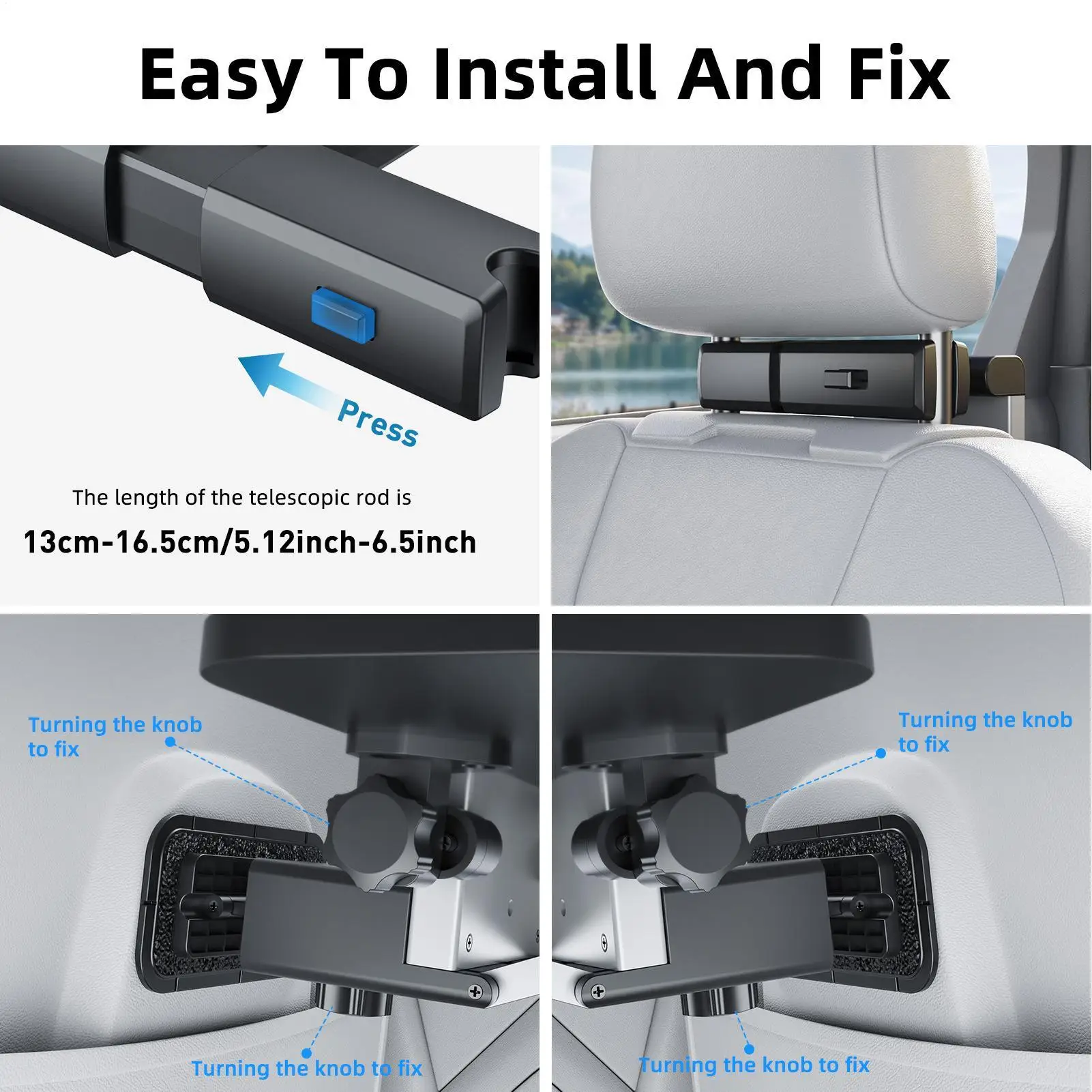 Easy To Install And Fix

Press

The length of the telescopic rod is

13cm-16.5cm/5.12inch-6.5inch

Turning the knob to fix

Turning the knob to fix

Turning the knob to fix

Turning the knob to fix