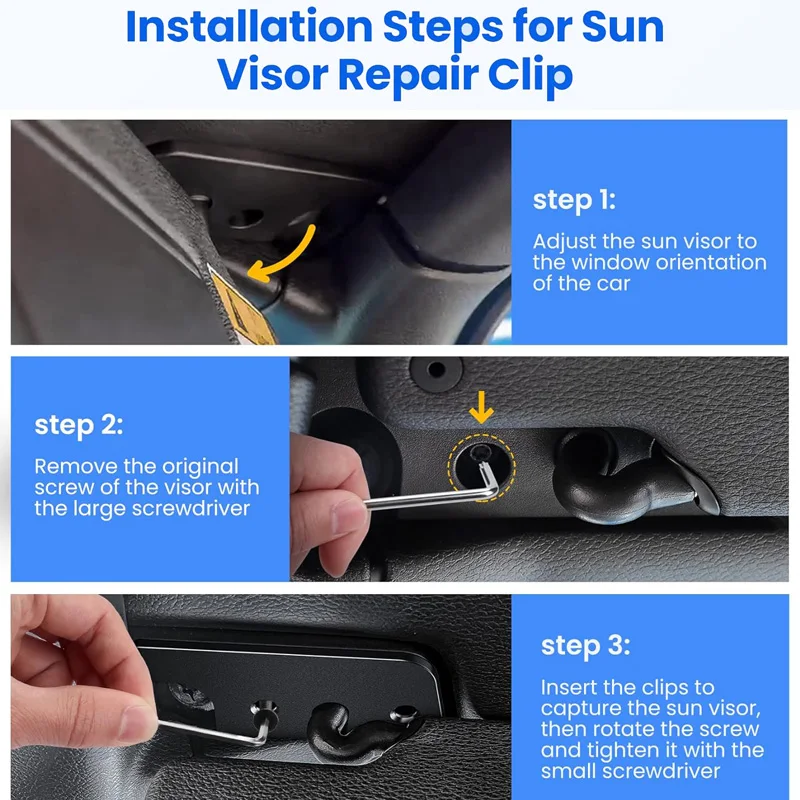 Installation Steps for Sun Visor Repair Clip

step 1:

Adjust the sun visor to the window orientation of the car

step 2:

Remove the original screw of the visor with the large screwdriver

step 3:

Insert the clips to capture the sun visor, then rotate the screw and tighten it with the small screwdriver