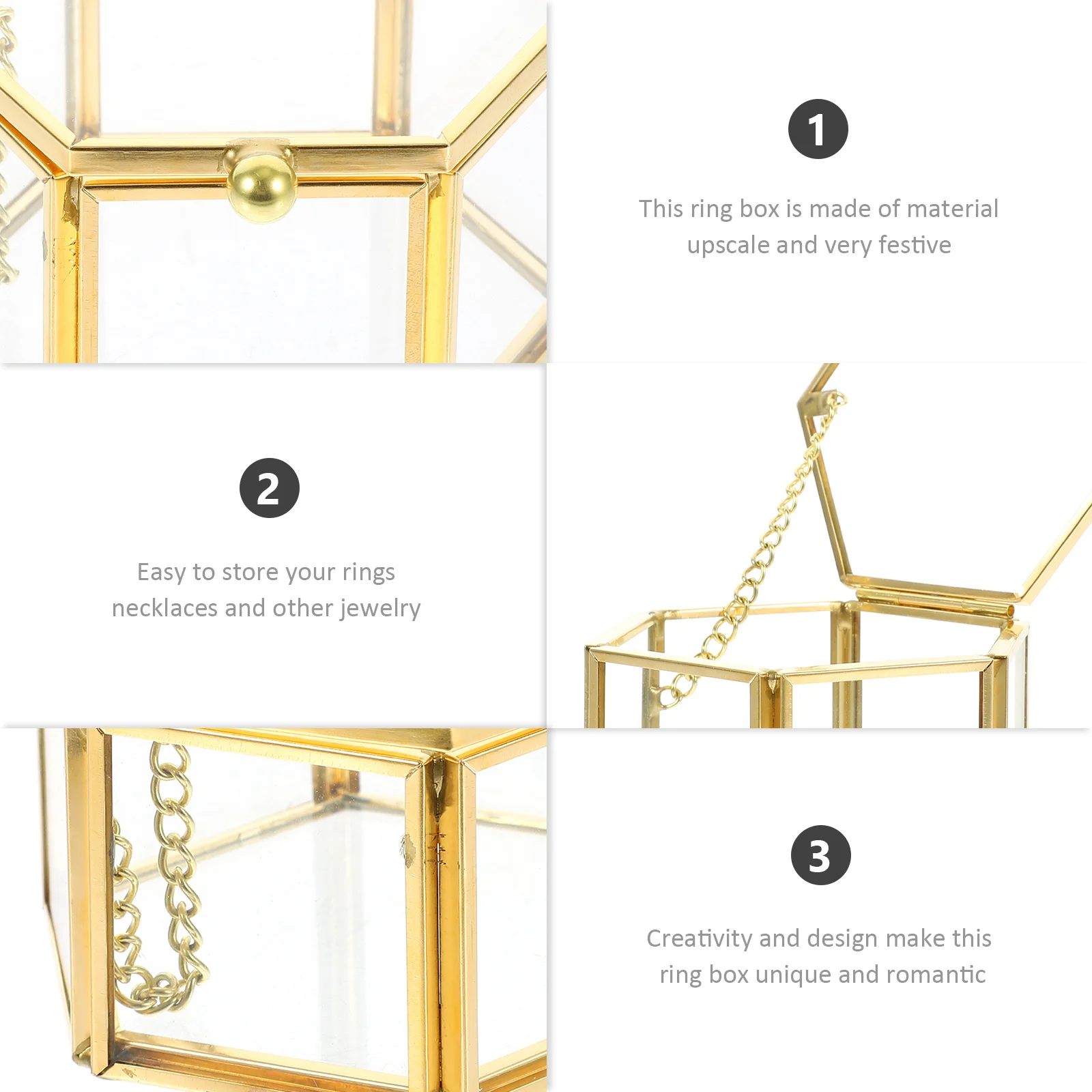 1

This ring box is made of material upscale and very festive

2

Easy to store your rings necklaces and other jewelry

3

Creativity and design make this ring box unique and romantic