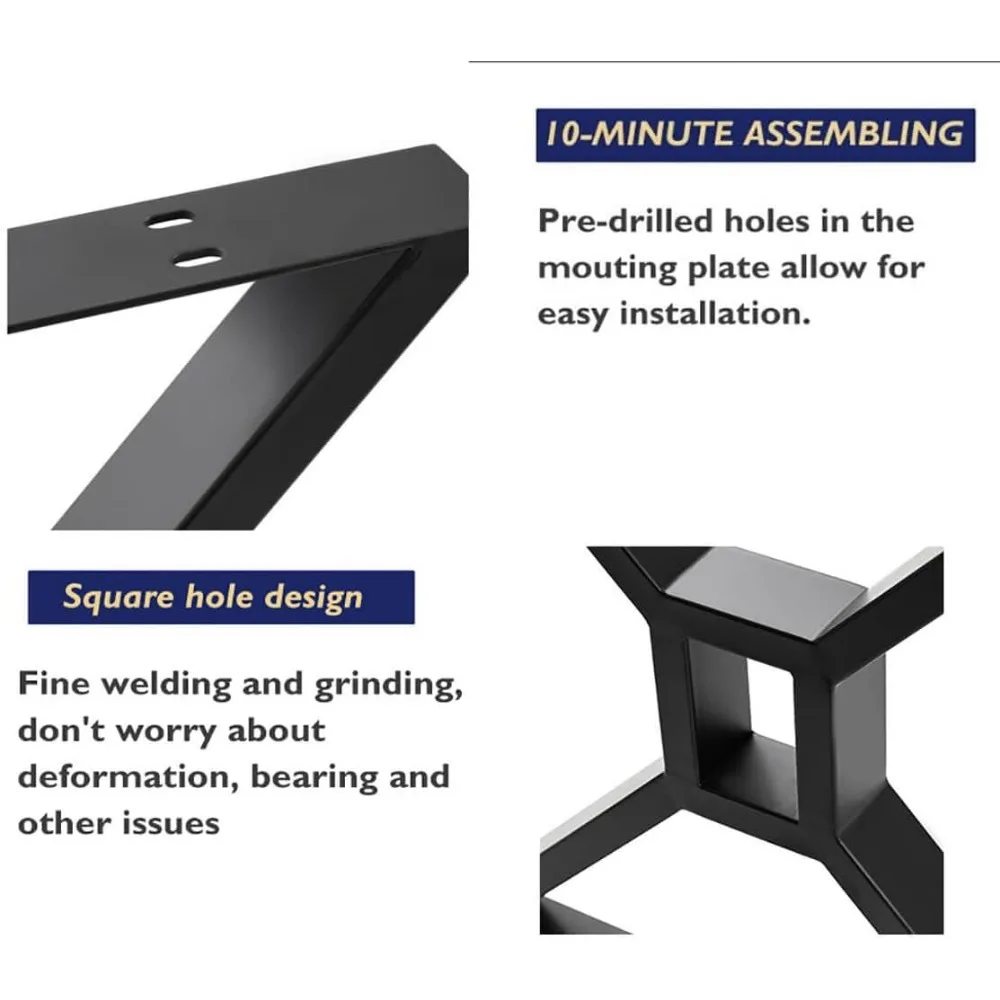 10-MINUTE ASSEMBLING

Pre-drilled holes in the mouting plate allow for easy installation.

Square hole design

Fine welding and grinding, don't worry about deformation, bearing and other issues