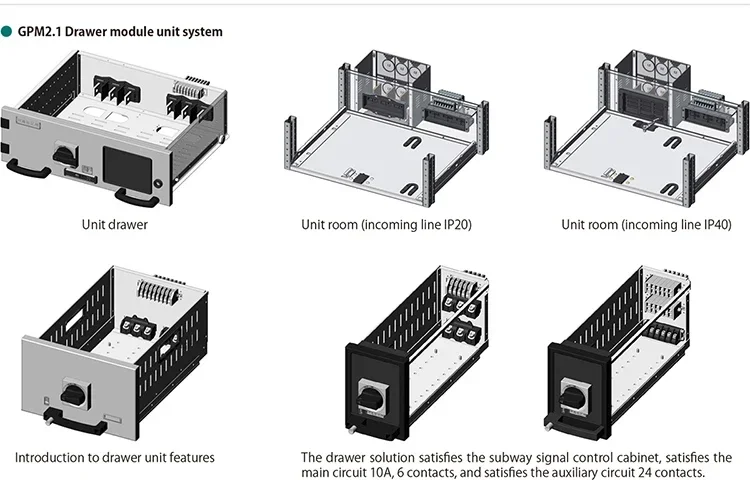 GPM2.1 Drawer module unit system

Unit drawer

Unit room (incoming line IP20)

Unit room (incoming line IP40)

Introduction to drawer unit features

The drawer solution satisfies the subway signal control cabinet, satisfies the main circuit 10A, 6 contacts, and satisfies the auxiliary circuit 24 contacts.