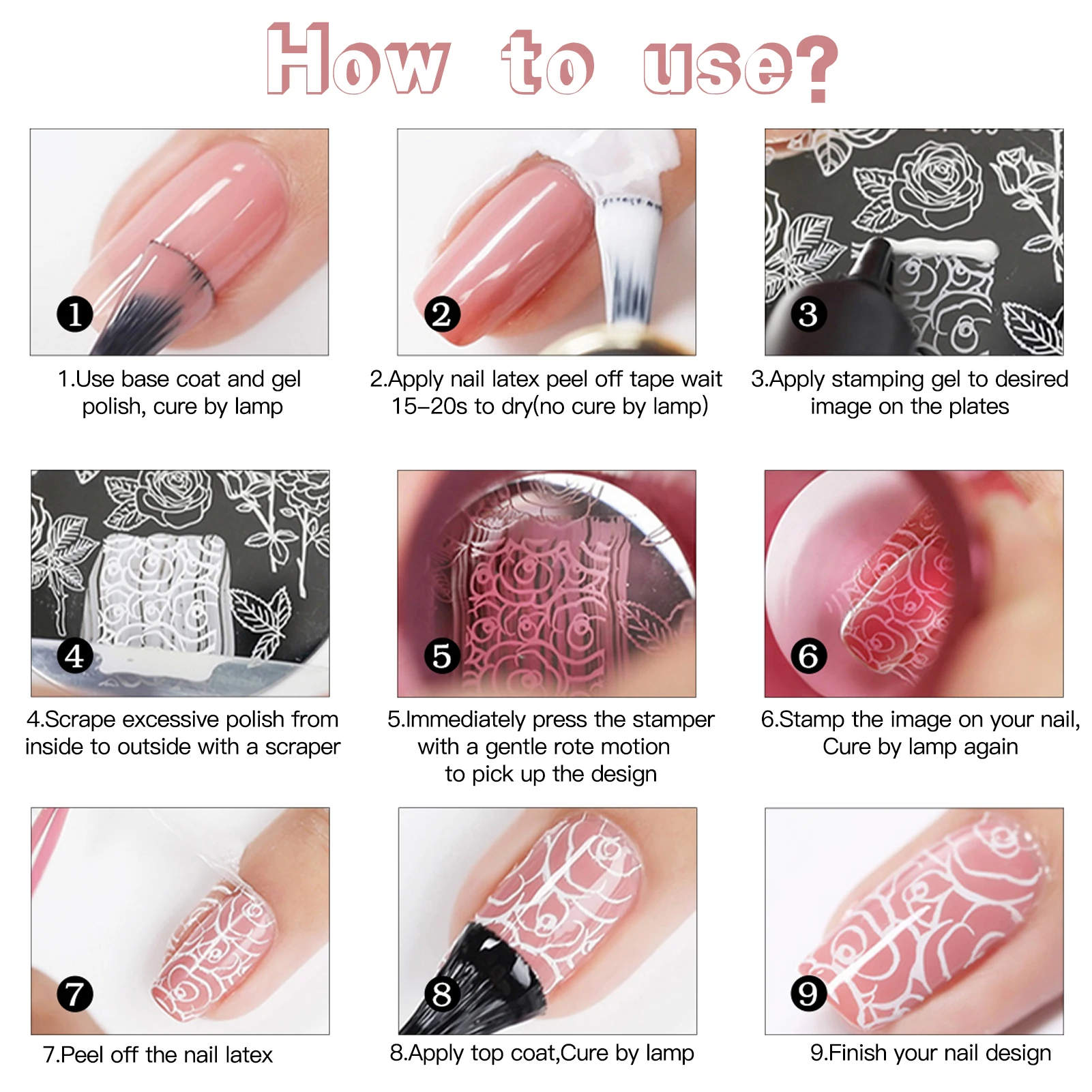 How to use?

1

1.Use base coat and gel polish, cure by lamp

2

2.Apply nail latex peel off tape wait 15-20s to dry(no cure by lamp)

3

3.Apply stamping gel to desired image on the plates

4

4.Scrape excessive polish from inside to outside with a scraper

5

5.Immediately press the stamper with a gentle rote motion to pick up the design

6

6.Stamp the image on your nail, Cure by lamp again

7

7.Peel off the nail latex

8

8.Apply top coat,Cure by lamp

9

9.Finish your nail design