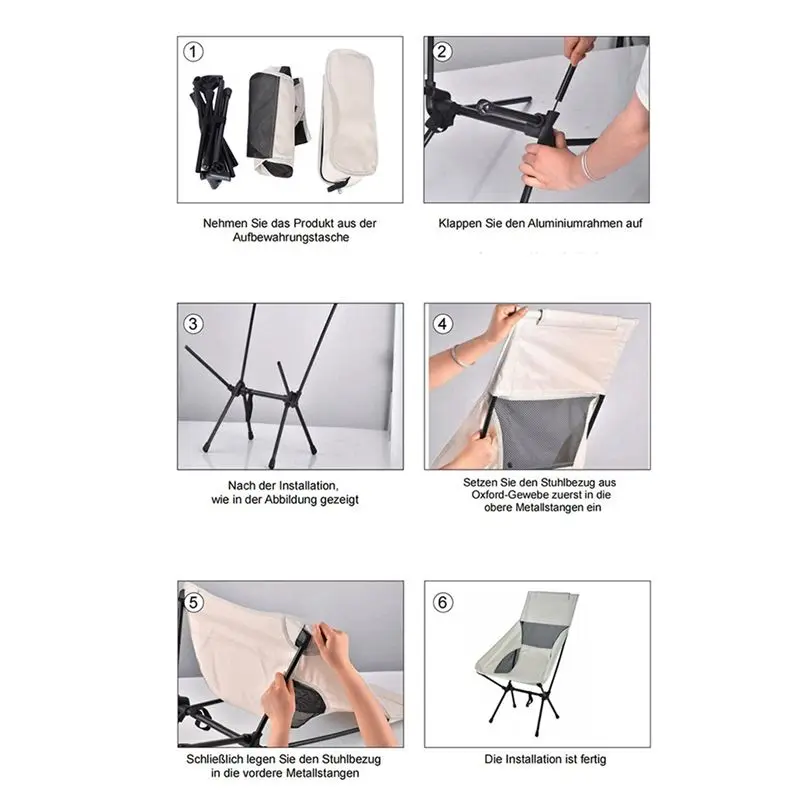 ①

Nehmen Sie das Produkt aus der Aufbewahrungstasche

②

Klappen Sie den Aluminiumrahmen auf

③

Nach der Installation, wie in der Abbildung gezeigt

④

Setzen Sie den Stuhlbezug aus Oxford-Gewebe zuerst in die obere Metallstangen ein

⑤

Schließlich legen Sie den Stuhlbezug in die vordere Metallstangen

⑥

Die Installation ist fertig