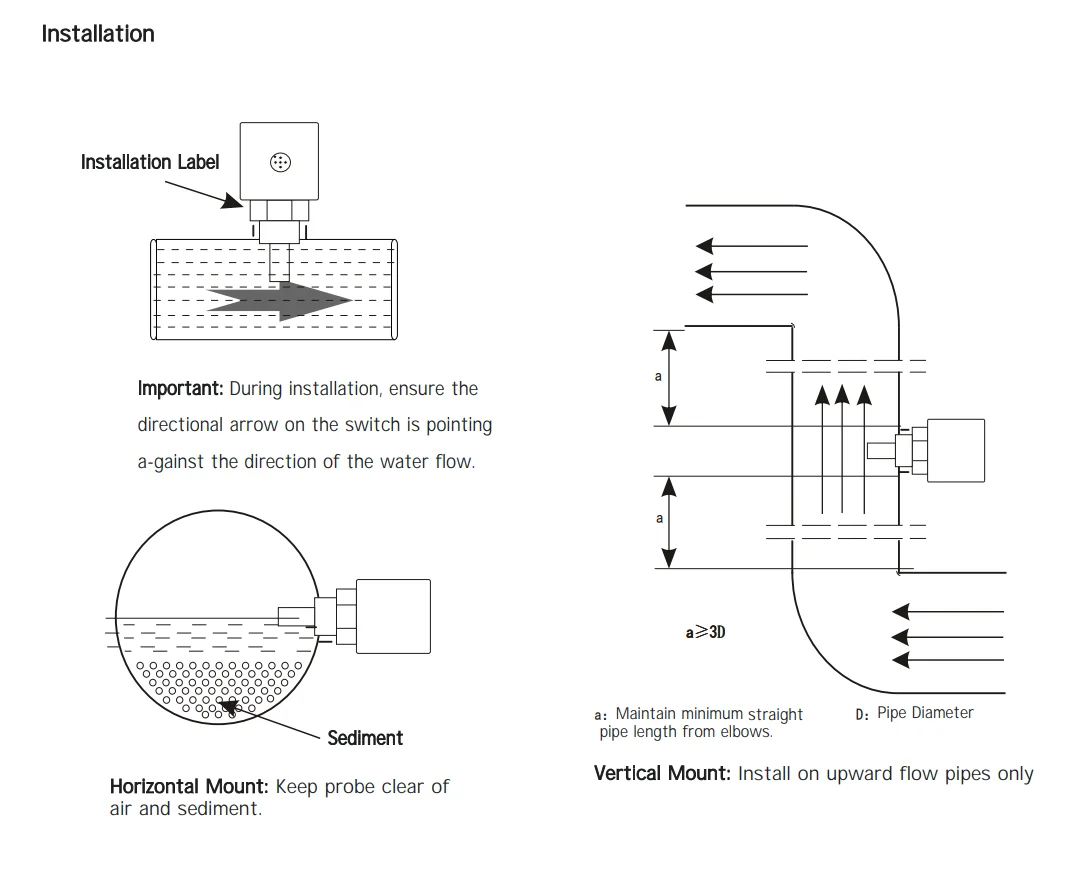 Installation

Installation Label

Important: During installation, ensure the directional arrow on the switch is pointing a-gainst the direction of the water flow.

Sediment

Horizontal Mount: Keep probe clear of air and sediment.

a

a

$a \geqslant 3D$

a: Maintain minimum straight pipe length from elbows.

D: Pipe Diameter

Vertical Mount: Install on upward flow pipes only