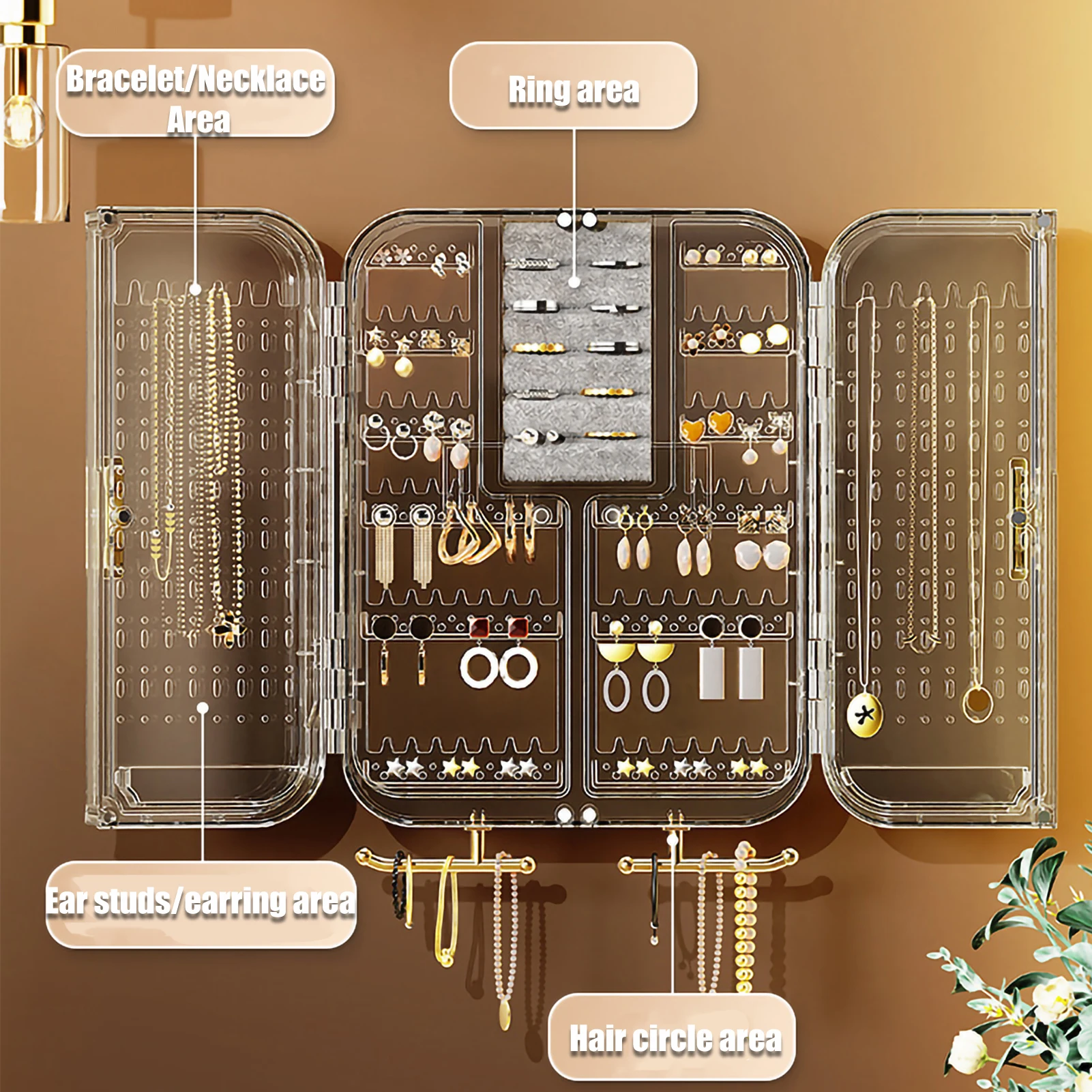 Bracelet/Necklace Area

Ring area

Ear studs/earring area

Hair circle area