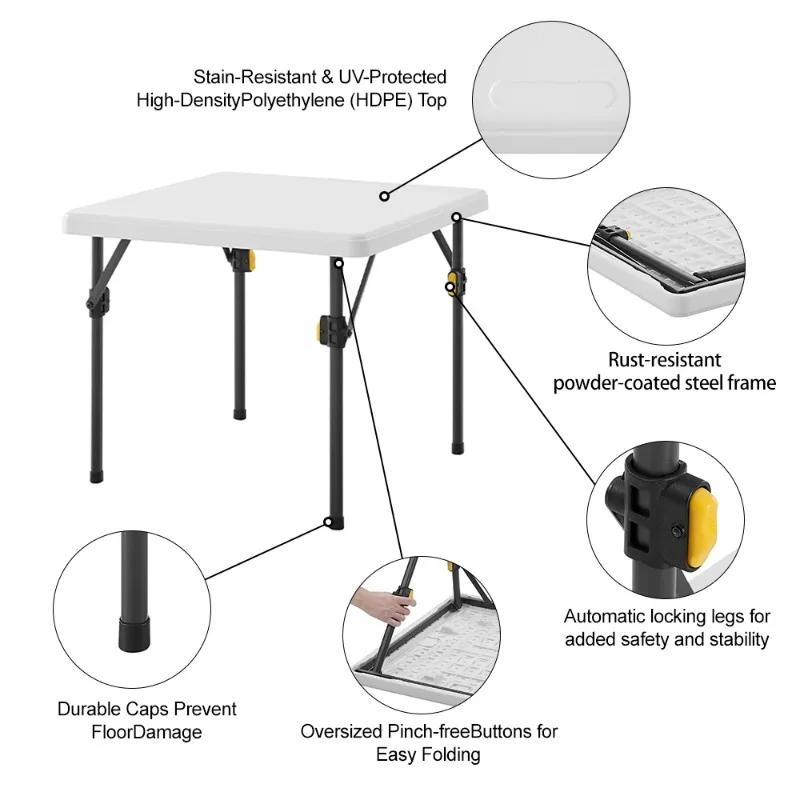 Stain-Resistant & UV-Protected High-DensityPolyethylene (HDPE) Top

Rust-resistant powder-coated steel frame

Automatic locking legs for added safety and stability

Durable Caps Prevent FloorDamage

Oversized Pinch-freeButtons for Easy Folding