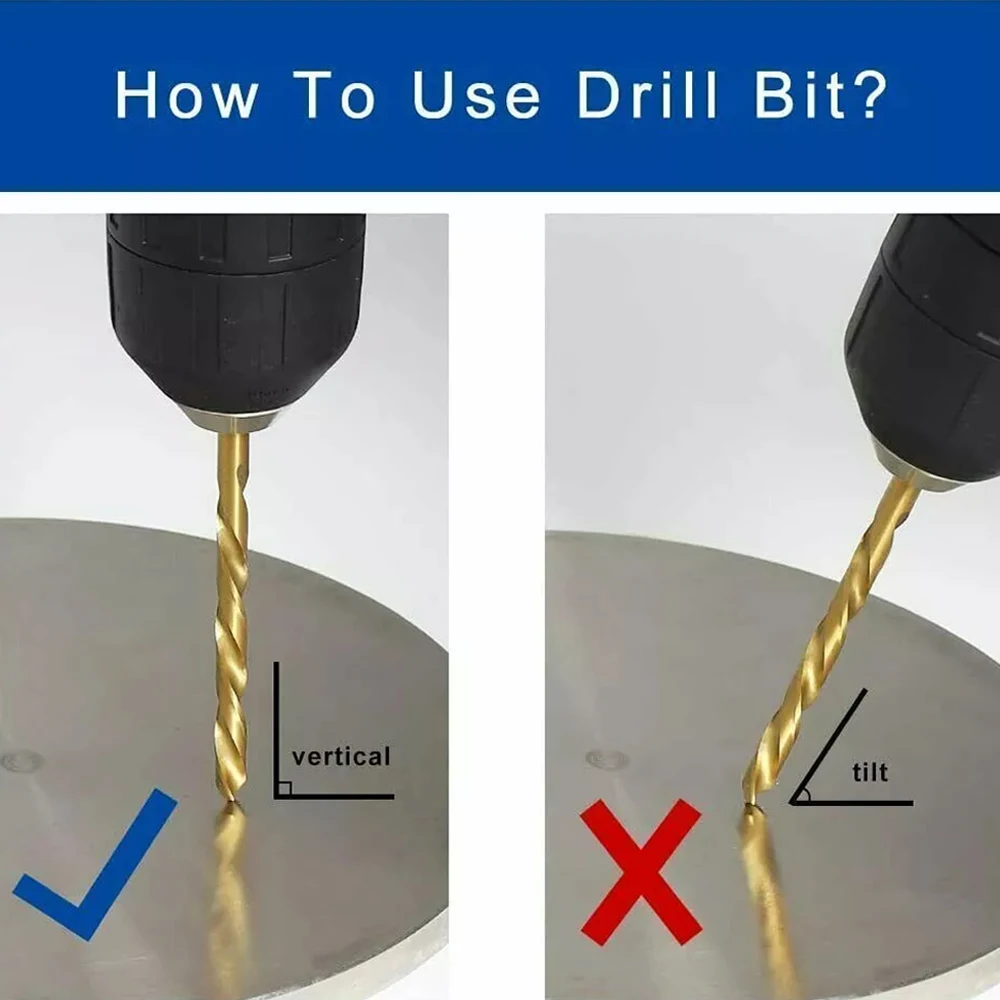 How To Use Drill Bit?

vertical

tilt