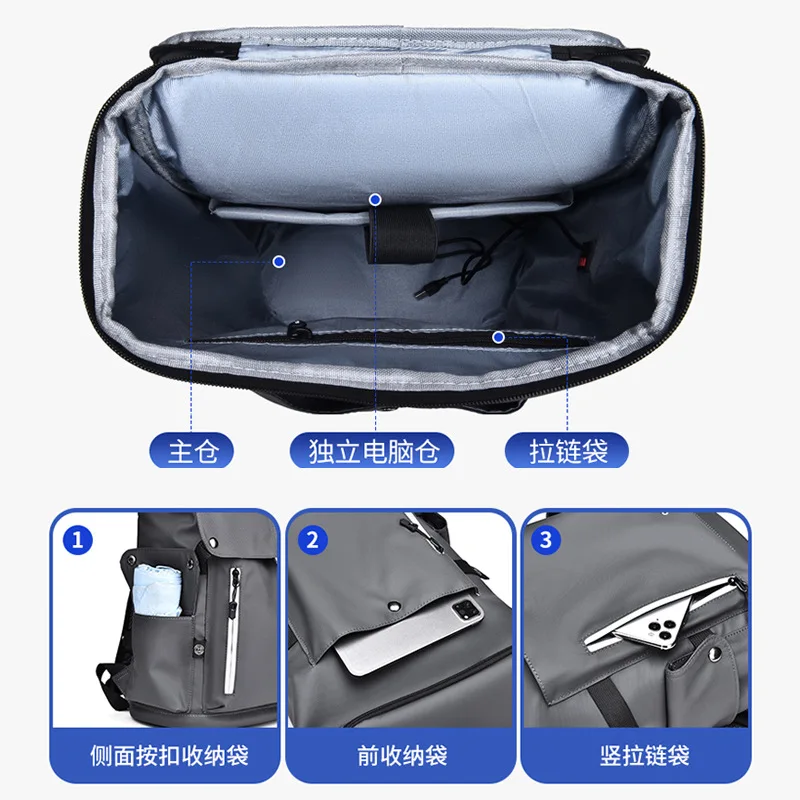 主仓

独立电脑仓

拉链袋

1

侧面按扣收纳袋

2

前收纳袋

3

竖拉链袋