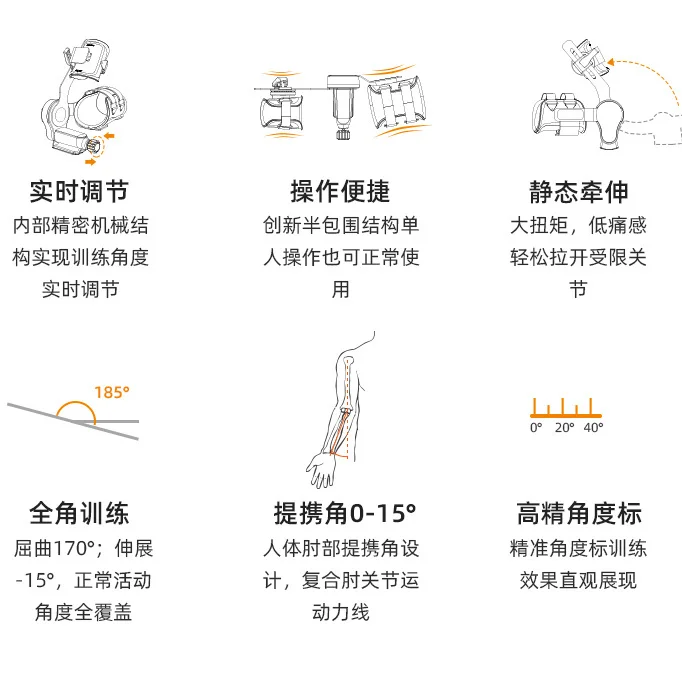 实时调节

内部精密机械结构实现训练角度实时调节

操作便捷

创新半包围结构单人操作也可正常使用

静态牵伸

大扭矩，低痛感轻松拉开受限关节

185°

全角训练

屈曲170°；伸展-15°，正常活动角度全覆盖

提携角0-15°

人体肘部提携角设计，复合肘关节运动力线

0° 20° 40°

高精角度标

精准角度标训练效果直观展现