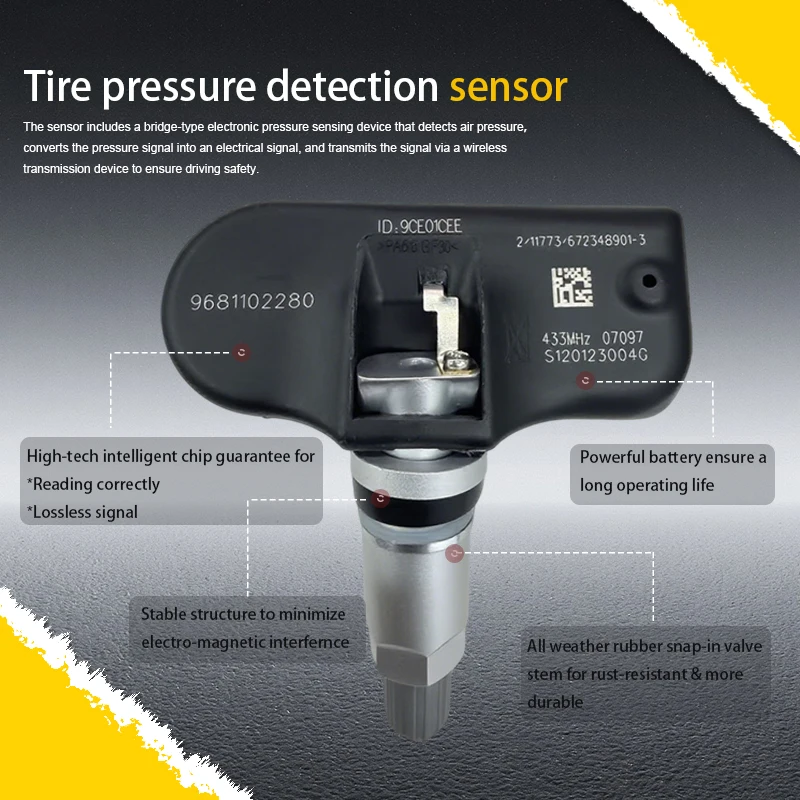 Tire pressure detection sensor

The sensor includes a bridge-type electronic pressure sensing device that detects air pressure, converts the pressure signal into an electrical signal, and transmits the signal via a wireless transmission device to ensure driving safety.

ID:9CE01CEE
>PA66 GF30<
2/11773/672348901-3
9681102280
433MHz 07097
S120123004G

High-tech intelligent chip guarantee for
*Reading correctly
*Lossless signal

Powerful battery ensure a long operating life

Stable structure to minimize electro-magnetic interfernce

All-weather rubber snap-in valve stem for rust-resistant & more durable