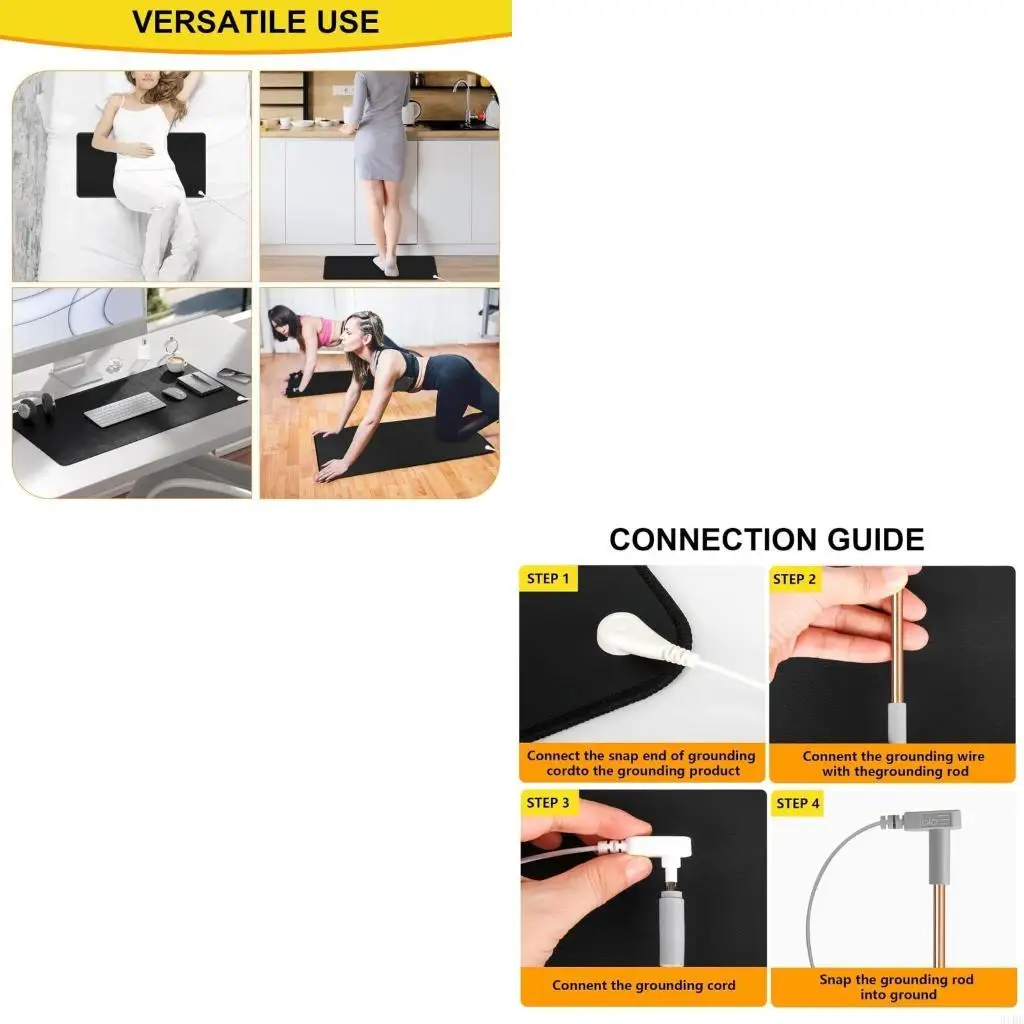 VERSATILE USE

CONNECTION GUIDE

STEP 1

Connect the snap end of grounding cordto the grounding product

STEP 2

Connent the grounding wire with thegrounding rod

STEP 3

Connent the grounding cord

STEP 4

Snap the grounding rod into ground