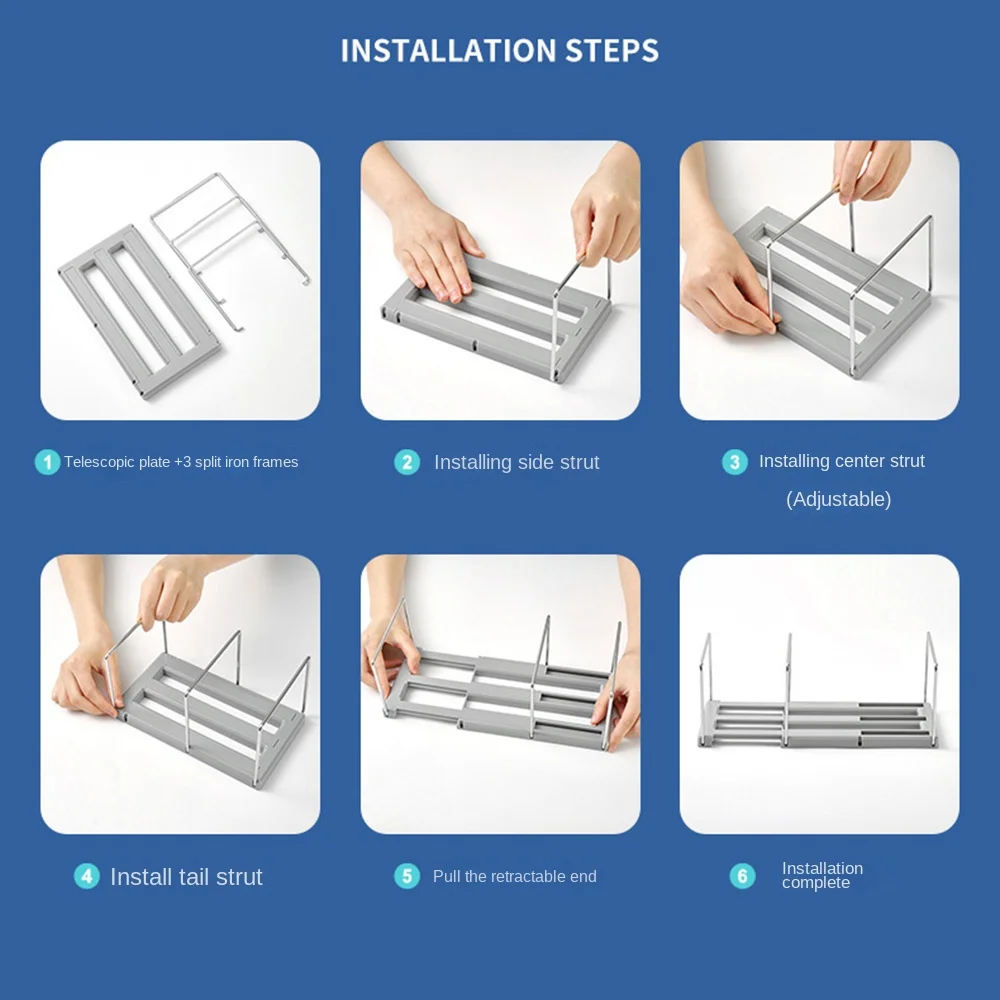 INSTALLATION STEPS

1 Telescopic plate +3 split iron frames

2 Installing side strut

3 Installing center strut (Adjustable)

4 Install tail strut

5 Pull the retractable end

6 Installation complete